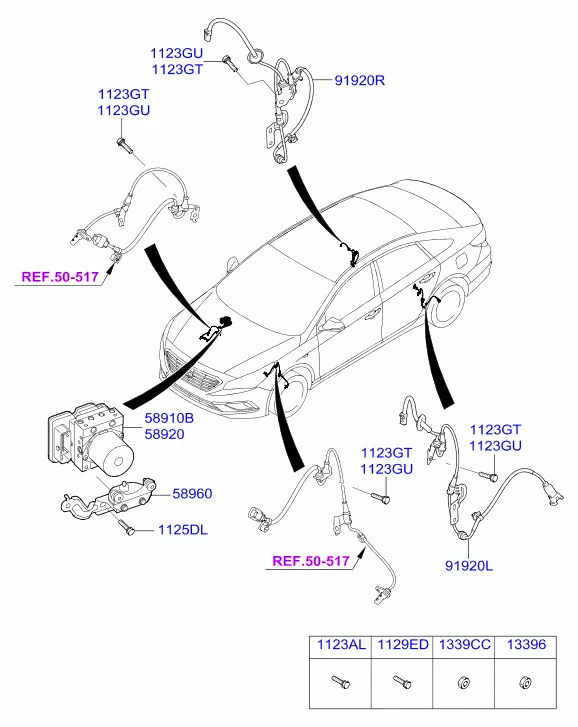 1123GU
1123GT

91920R

1123GT
1123GU

REF.50-517

58910B
58920

58960

1125DL

1123GT
1123GU

1123GT
1123GU

REF.50-517

91920L

| 1123AL | 1129ED | 1339CC | 13396 |
|---|---|---|---|
| | | | |