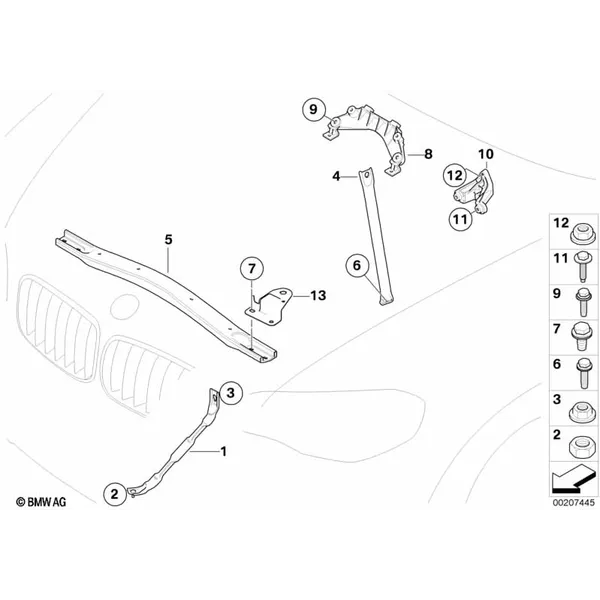 9
8
10
4
12
11
5
7
13
6
3
1
2
© BMW AG
12
11
9
7
6
3
2
00207445