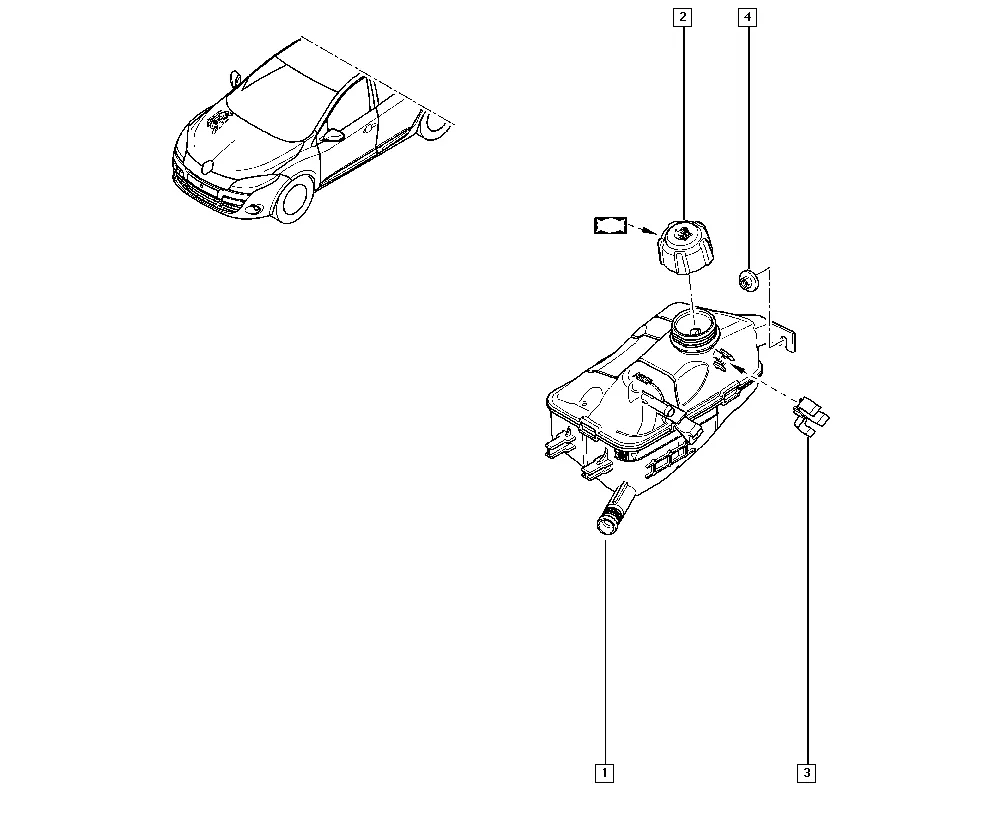 2
4
1
3