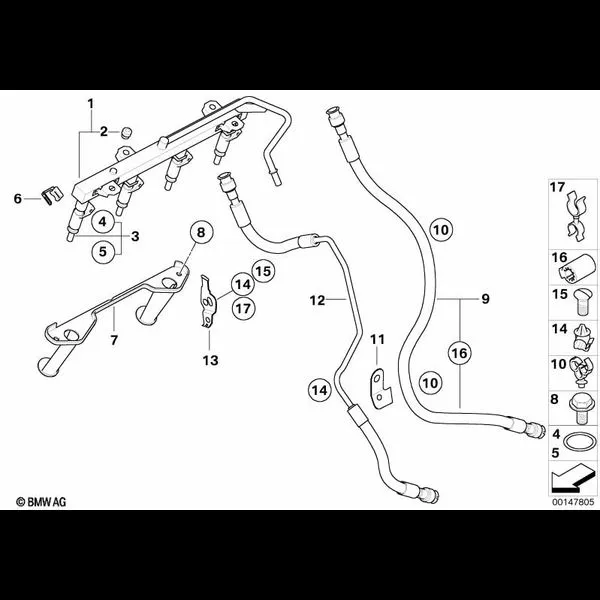 1
2
6
4
3
5
8
7
15
14
17
13
12
11
14
10
9
16
10
17
16
15
14
10
8
4
5
© BMW AG
00147805