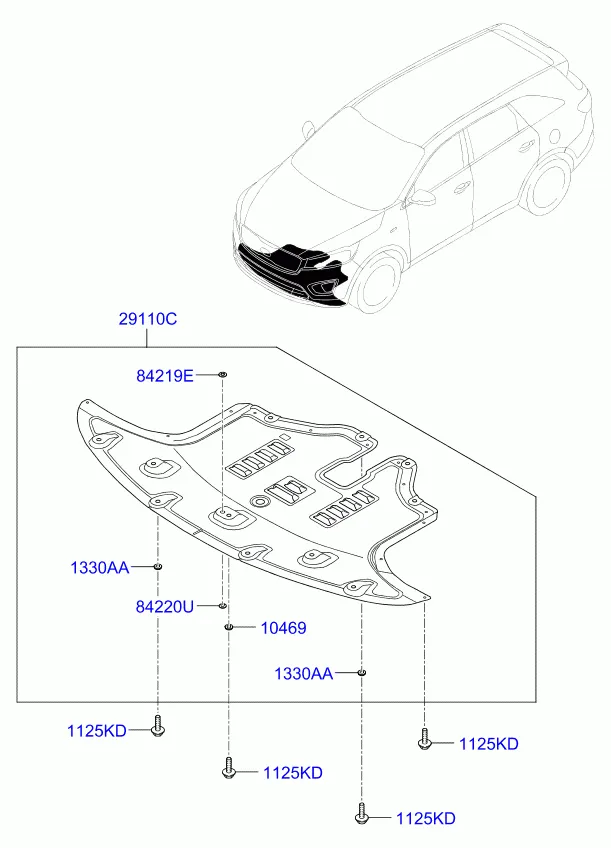 29110C

84219E

1330AA

84220U

10469

1330AA

1125KD

1125KD

1125KD

1125KD