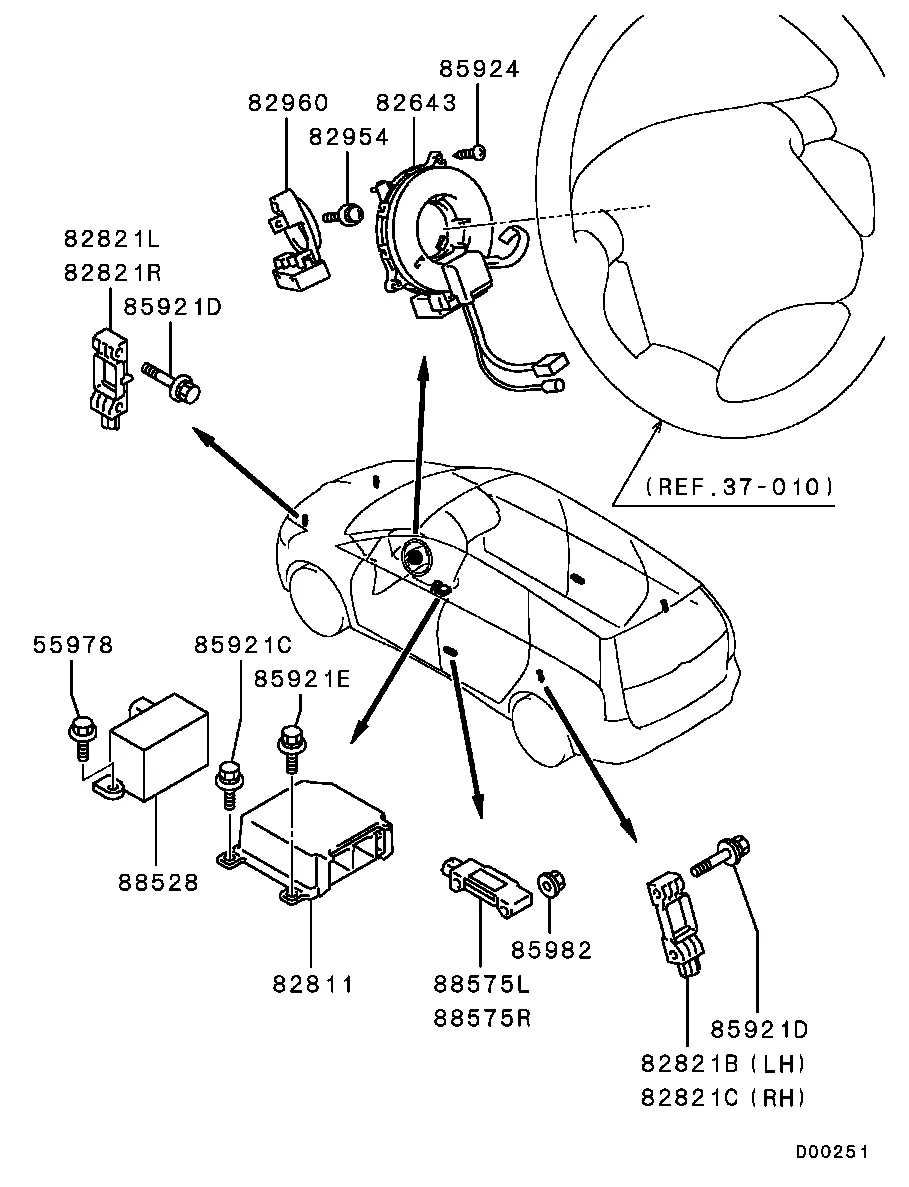 85924
82960
82643
82954
82821L
82821R
85921D
(REF.37-010)
55978
85921C
85921E
88528
82811
88575L
88575R
85982
85921D
82821B (LH)
82821C (RH)
D00251