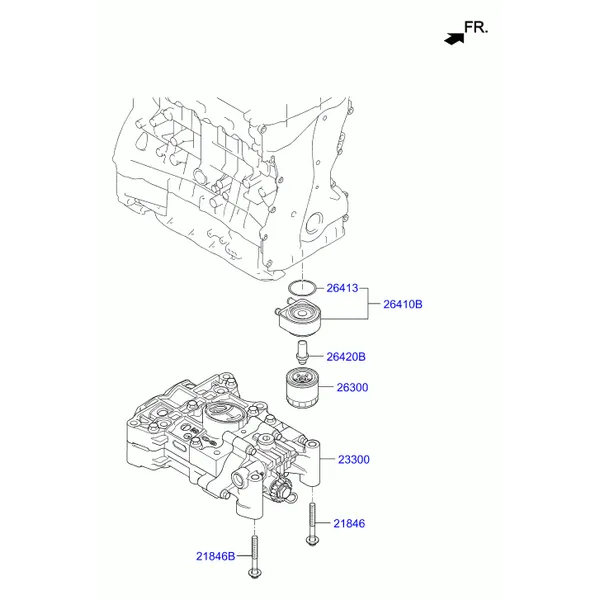 FR.

26413
26410B
26420B
26300
23300
21846
21846B