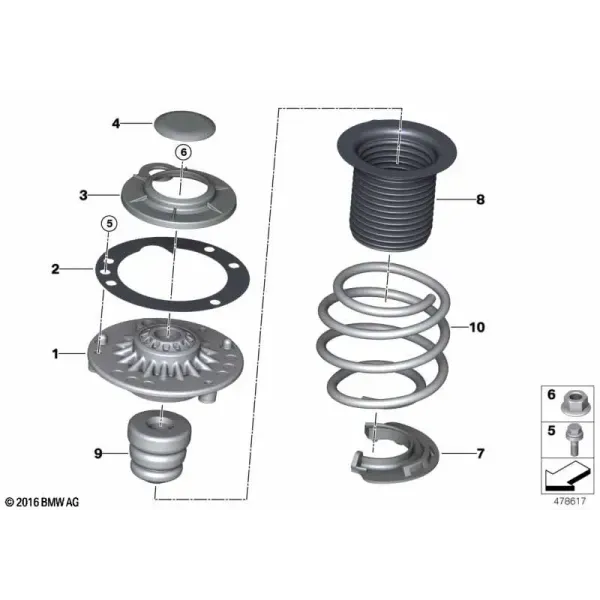 4
6
3
5
2
1
9
8
10
7
6
5
© 2016 BMW AG
478617