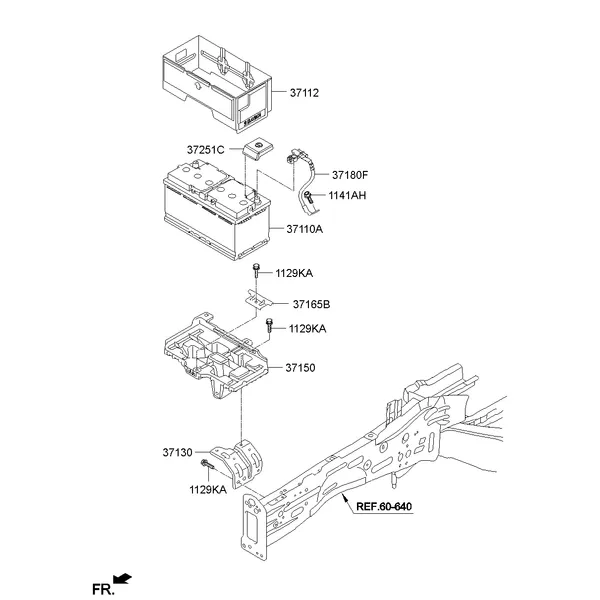 37112
37251C
37180F
1141AH
37110A
1129KA
37165B
1129KA
37150
37130
1129KA
REF.60-640
FR.