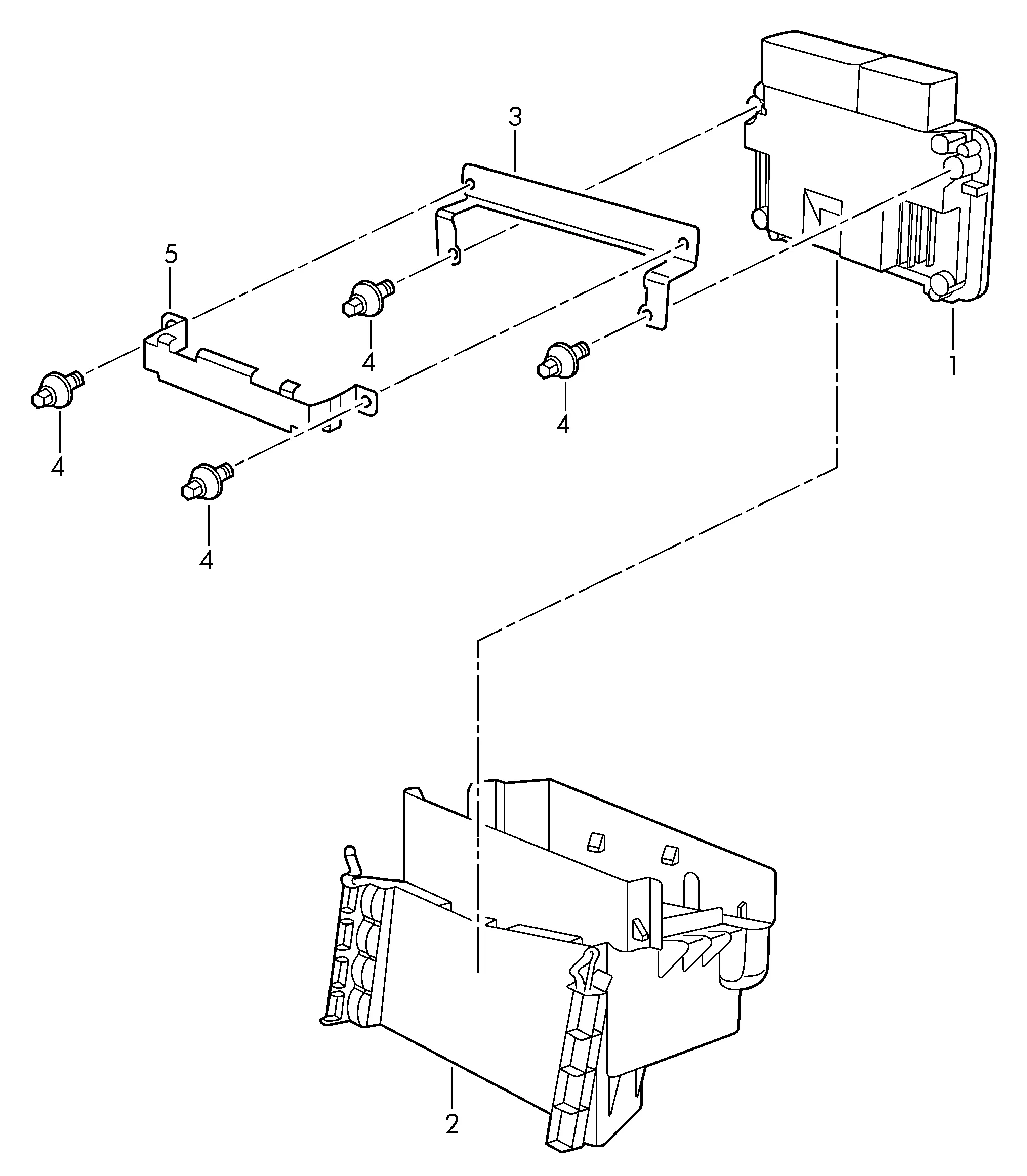 3
5
4
4
1
4
4
2