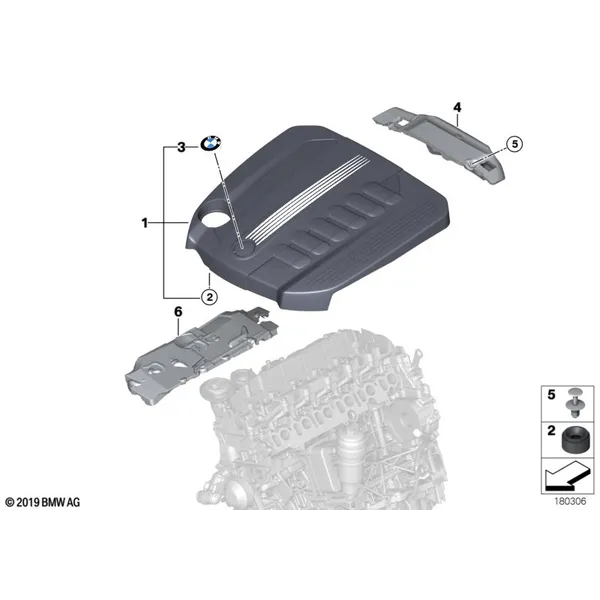 4
3
5
1
2
6
5
2
© 2019 BMW AG
180306