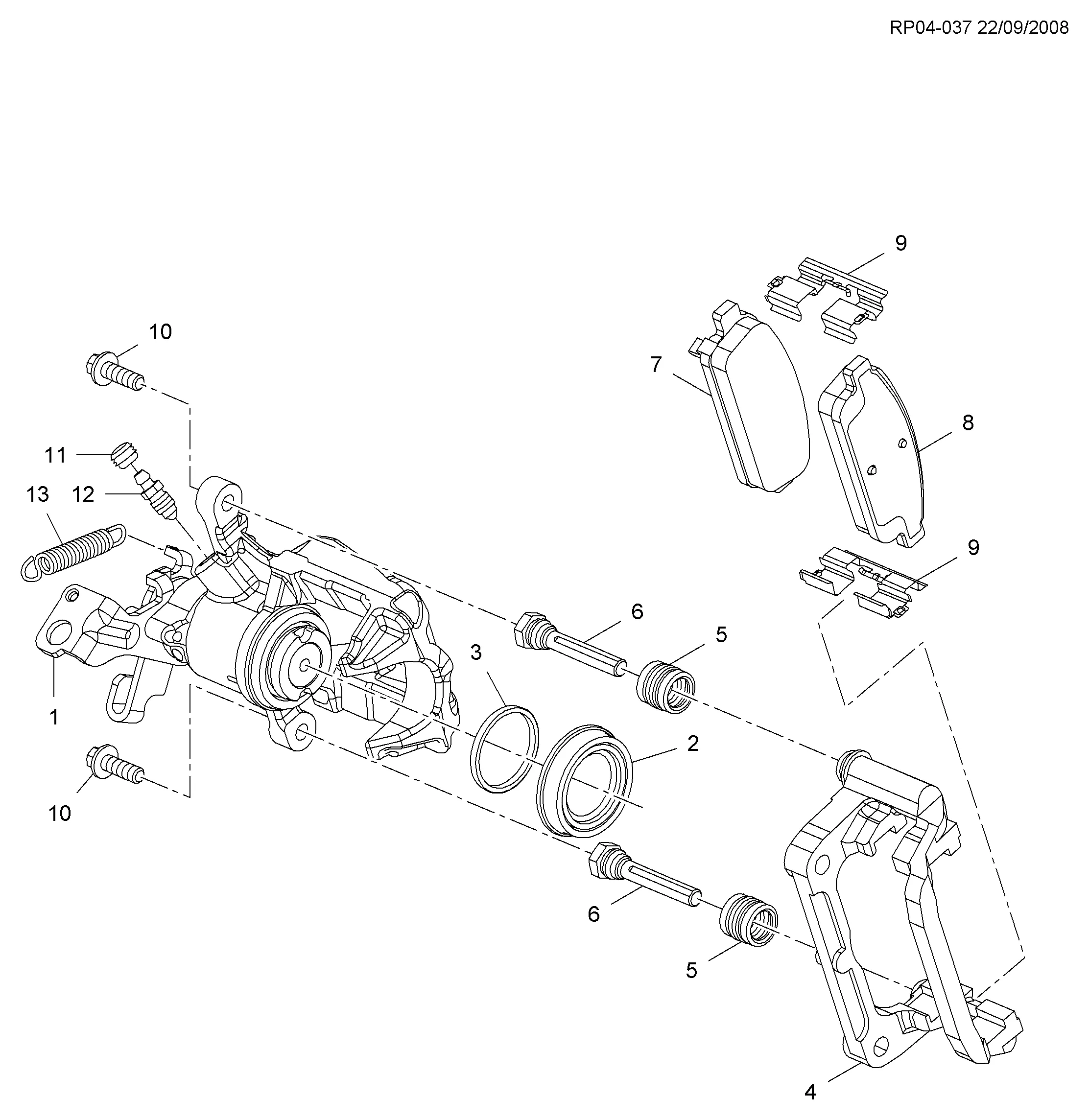 RP04-037 22/09/2008

9
10
7
8
11
13
12
9
6
5
3
1
2
10
6
5
4