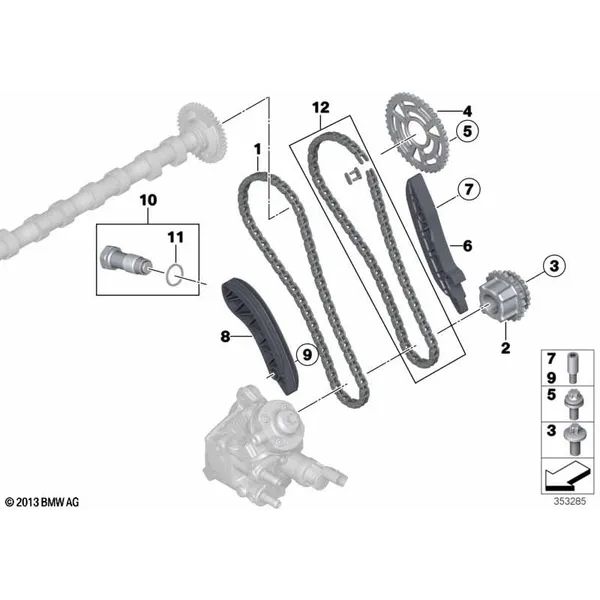 12
4
5
1
7
10
11
6
3
8
9
2
7
9
5
3
© 2013 BMW AG
353285