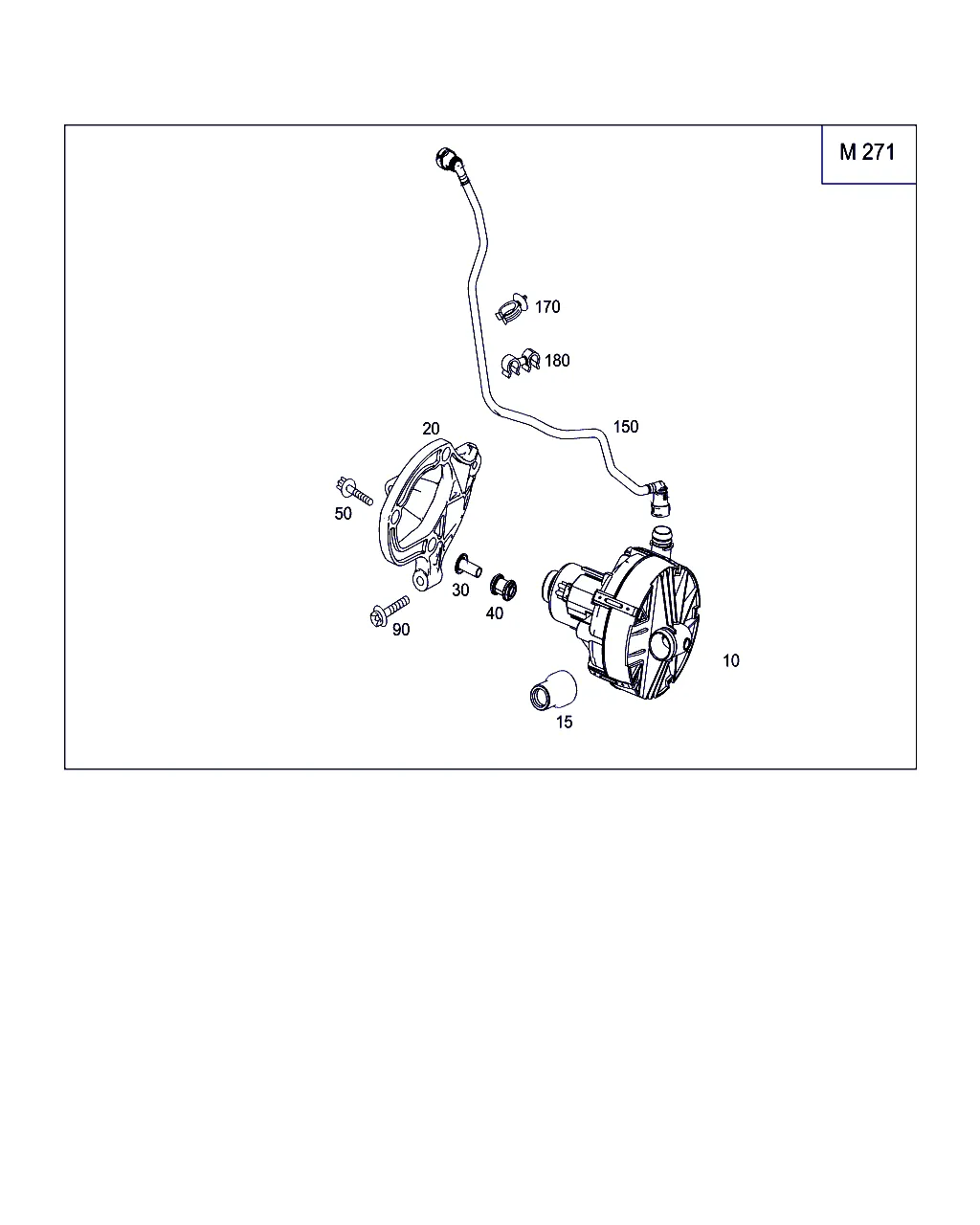 M 271

170

180

150

20

50

30

40

90

10

15