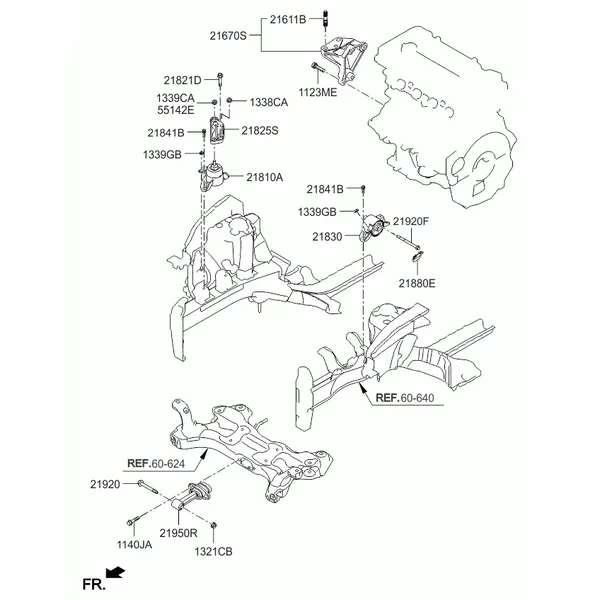 21611B
21670S
1123ME
21821D
1339CA
55142E
1338CA
21841B
21825S
1339GB
21810A
21841B
1339GB
21920F
21830
21880E
REF.60-640
REF.60-624
21920
1140JA
21950R
1321CB
FR.