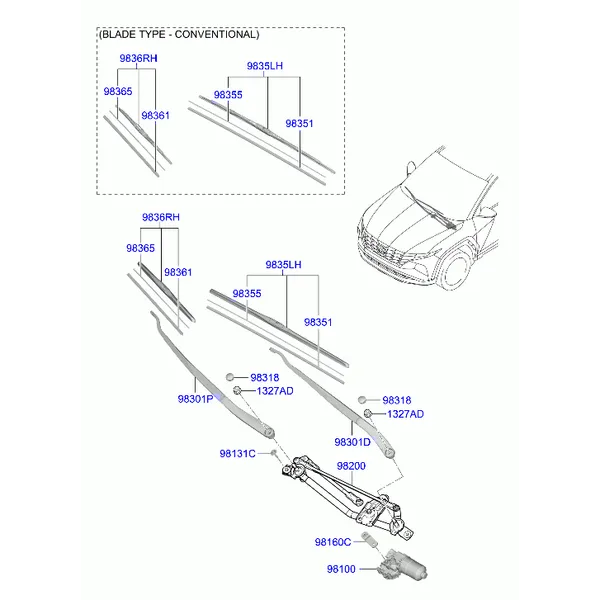 (BLADE TYPE - CONVENTIONAL)

9836RH
98365
98361

9835LH
98355
98351

9836RH
98365
98361

9835LH
98355
98351

98318
1327AD
98301P

98318
1327AD
98301D

98131C
98200

98160C
98100