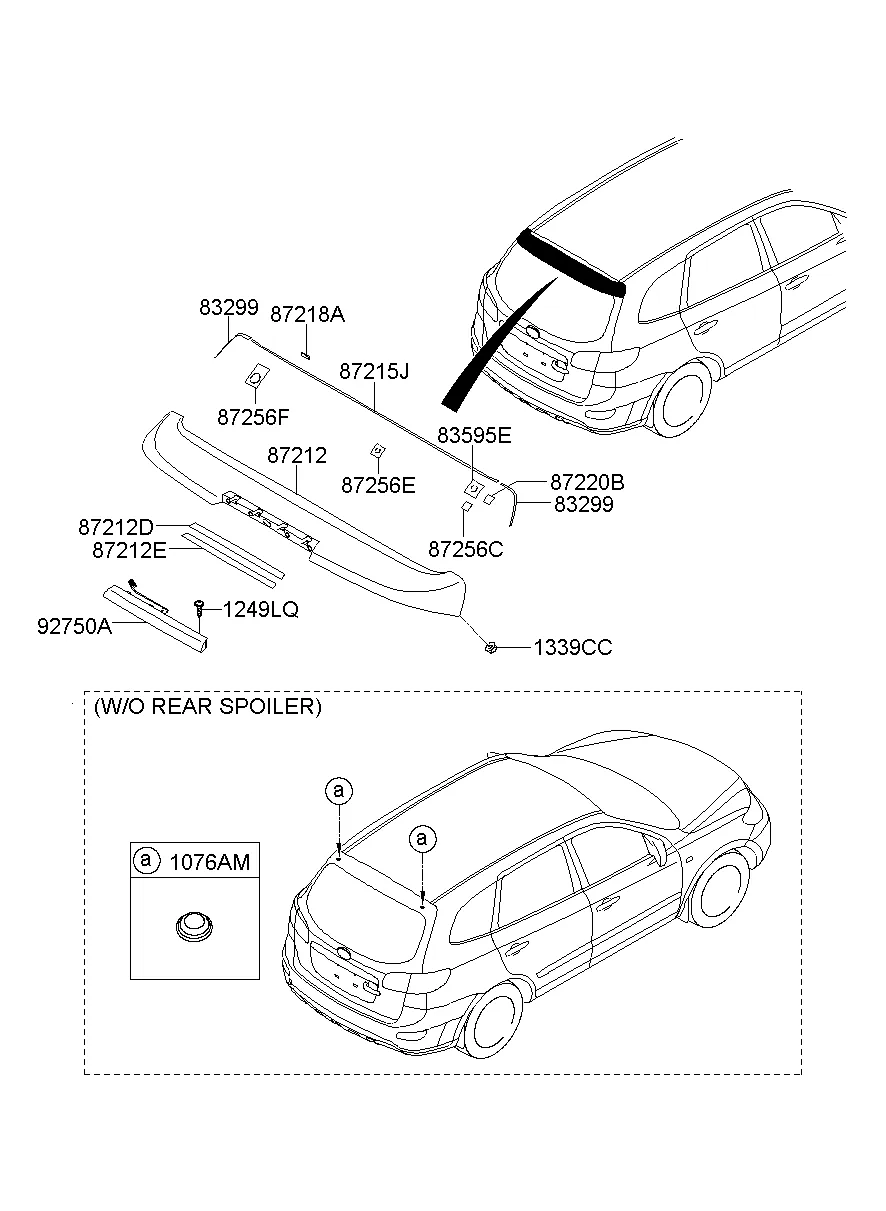 83299
87218A
87215J
87256F
83595E
87212
87256E
87220B
83299
87212D
87212E
87256C
1249LQ
92750A
1339CC

(W/O REAR SPOILER)

a
a
a 1076AM