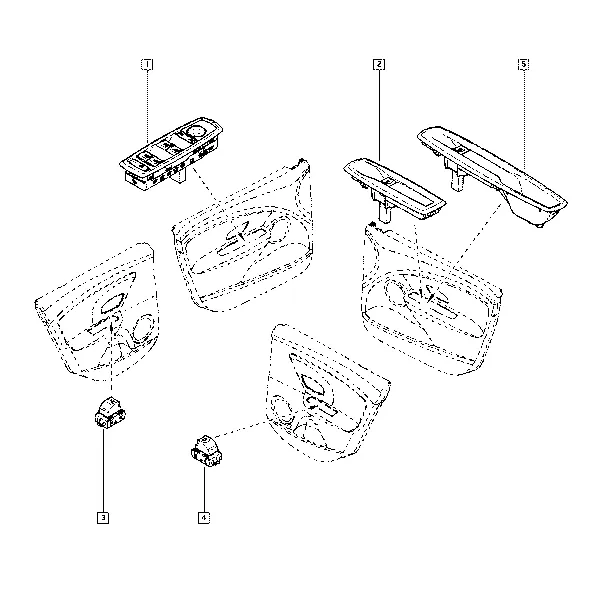 1
2
5
3
4