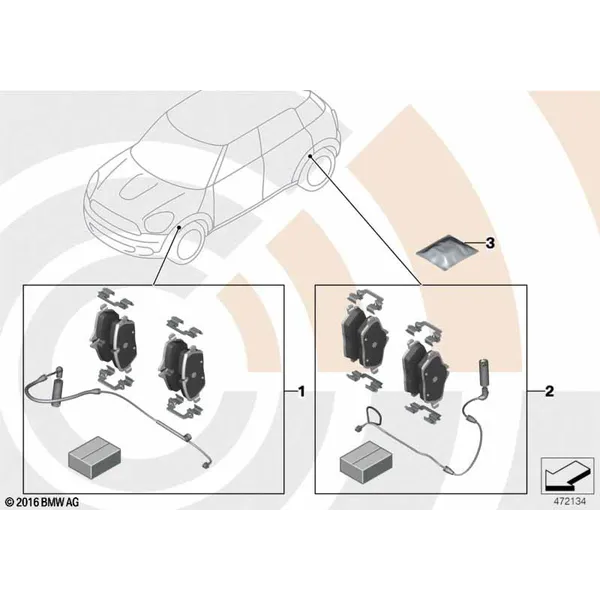 3

1

2

© 2016 BMW AG

472134