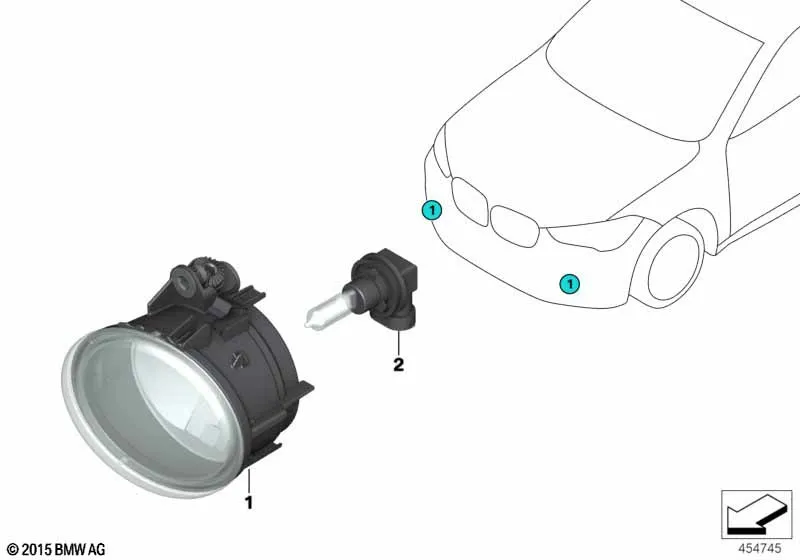 1
1
2
1
© 2015 BMW AG
454745