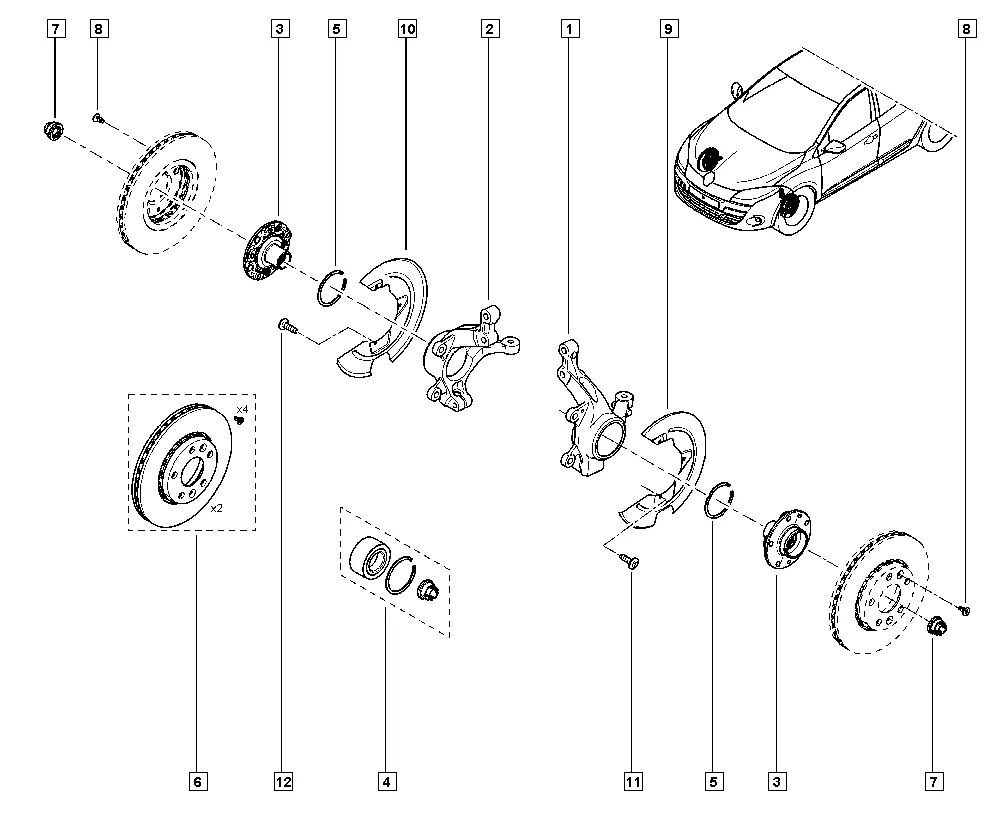 7
8
3
5
10
2
1
9
8
x4
x2
6
12
4
11
5
3
7