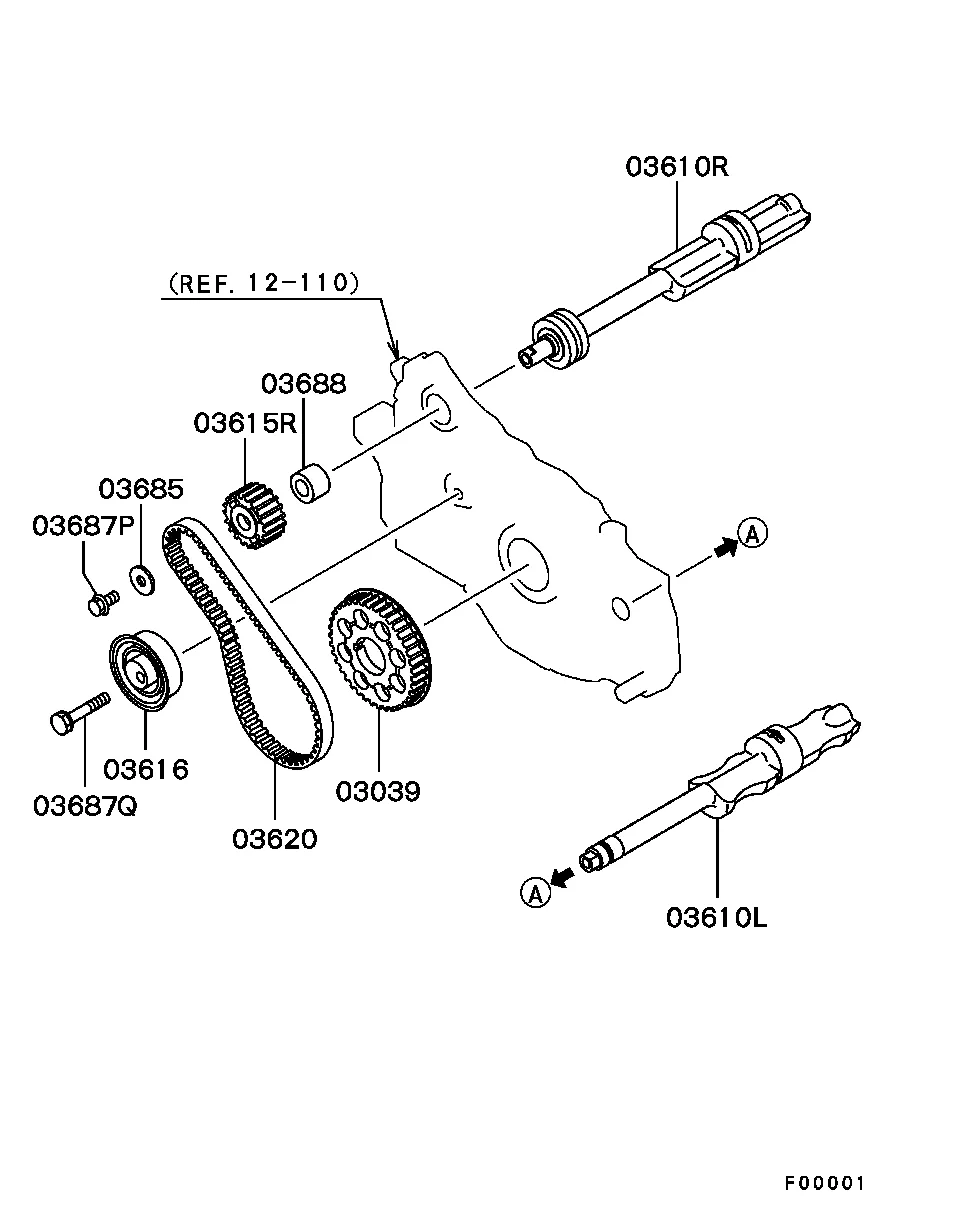 03610R

(REF. 12-110)

03688

03615R

03685

03687P

A

03616

03687Q

03620

03039

A

03610L

F00001