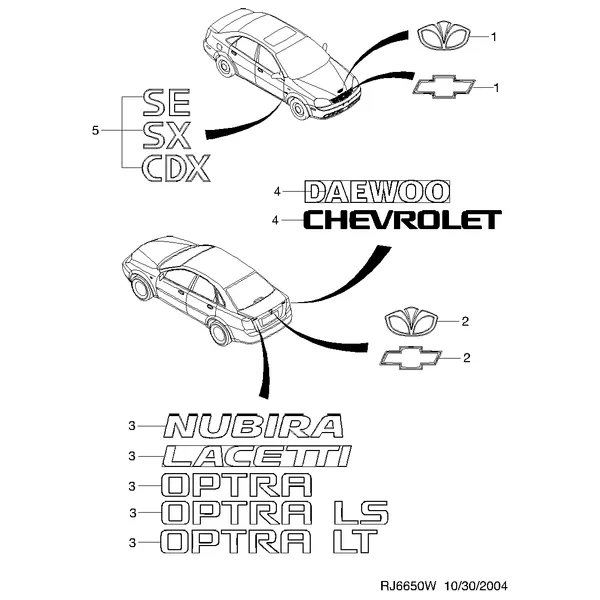 1

1

5
SE
SX
CDX

4 DAEWOO
4 CHEVROLET

2

2

3 NUBIRA
3 LACETTI
3 OPTRA
3 OPTRA LS
3 OPTRA LT

RJ6650W 10/30/2004