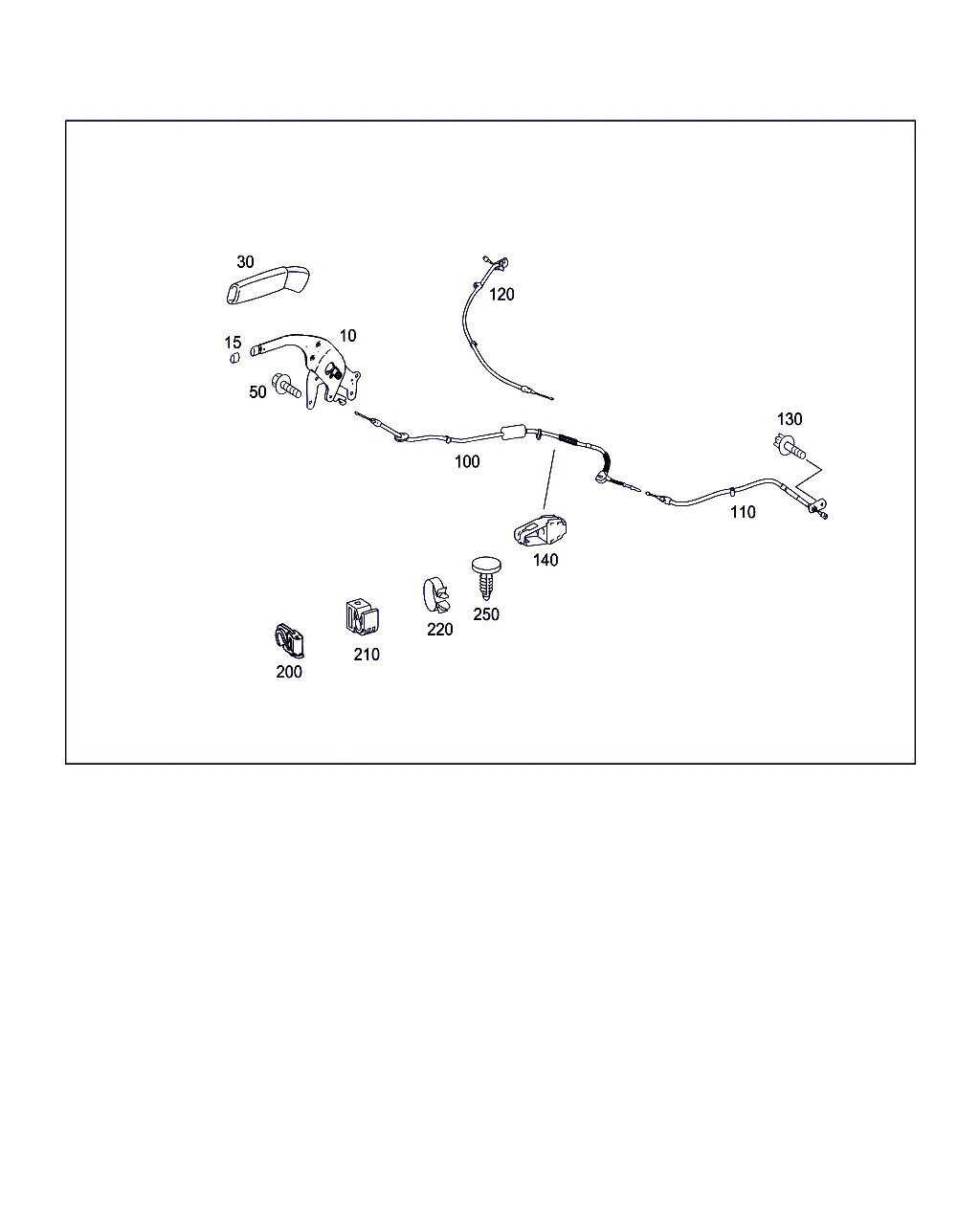 30

120

15

10

50

130

100

110

140

250

220

210

200