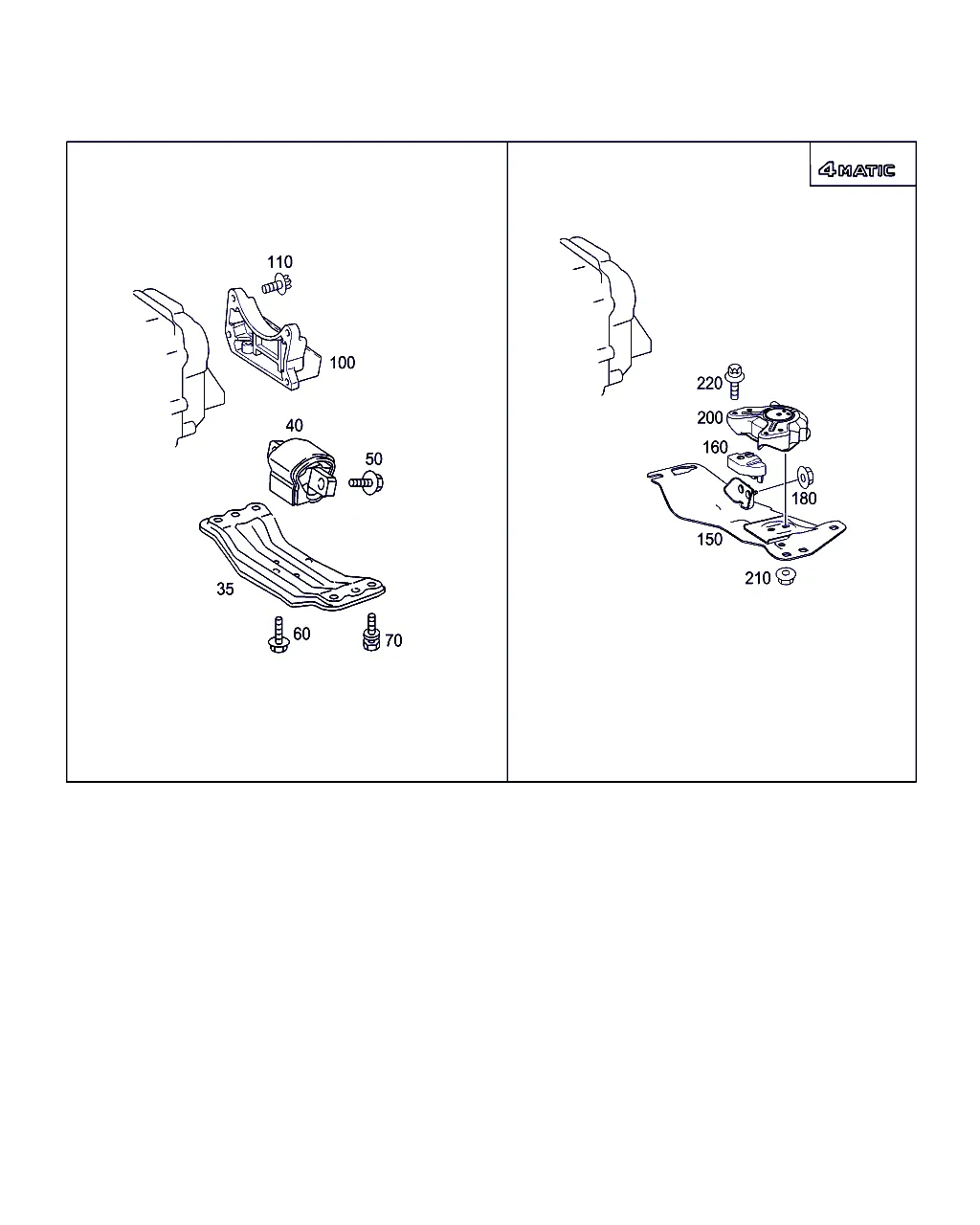 110
100
40
50
35
60
70

4MATIC
220
200
160
180
150
210