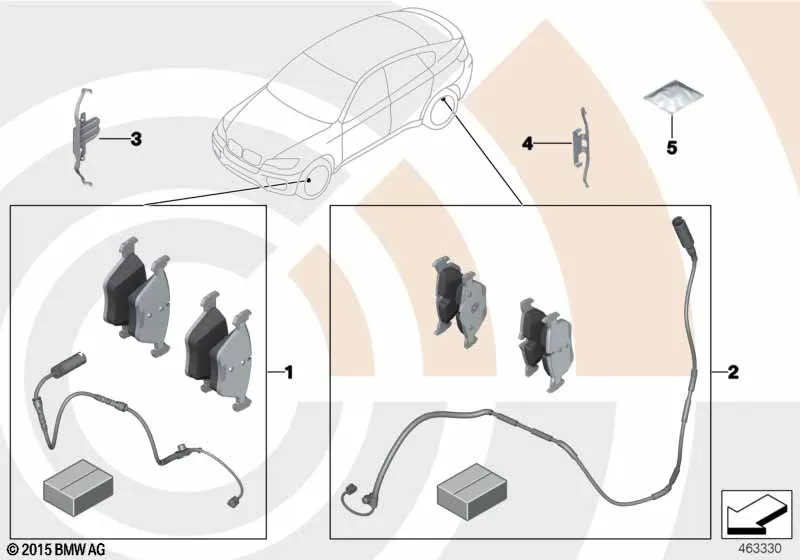 3

4

5

1

2

© 2015 BMW AG

463330