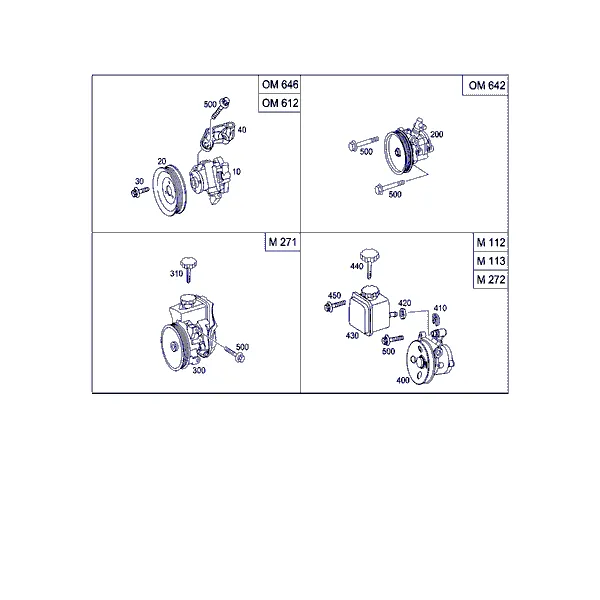 OM 646
OM 612
500
40
20
10
30

OM 642
200
500
500

M 271
310
500
300

M 112
M 113
M 272
440
450
420
410
430
500
400