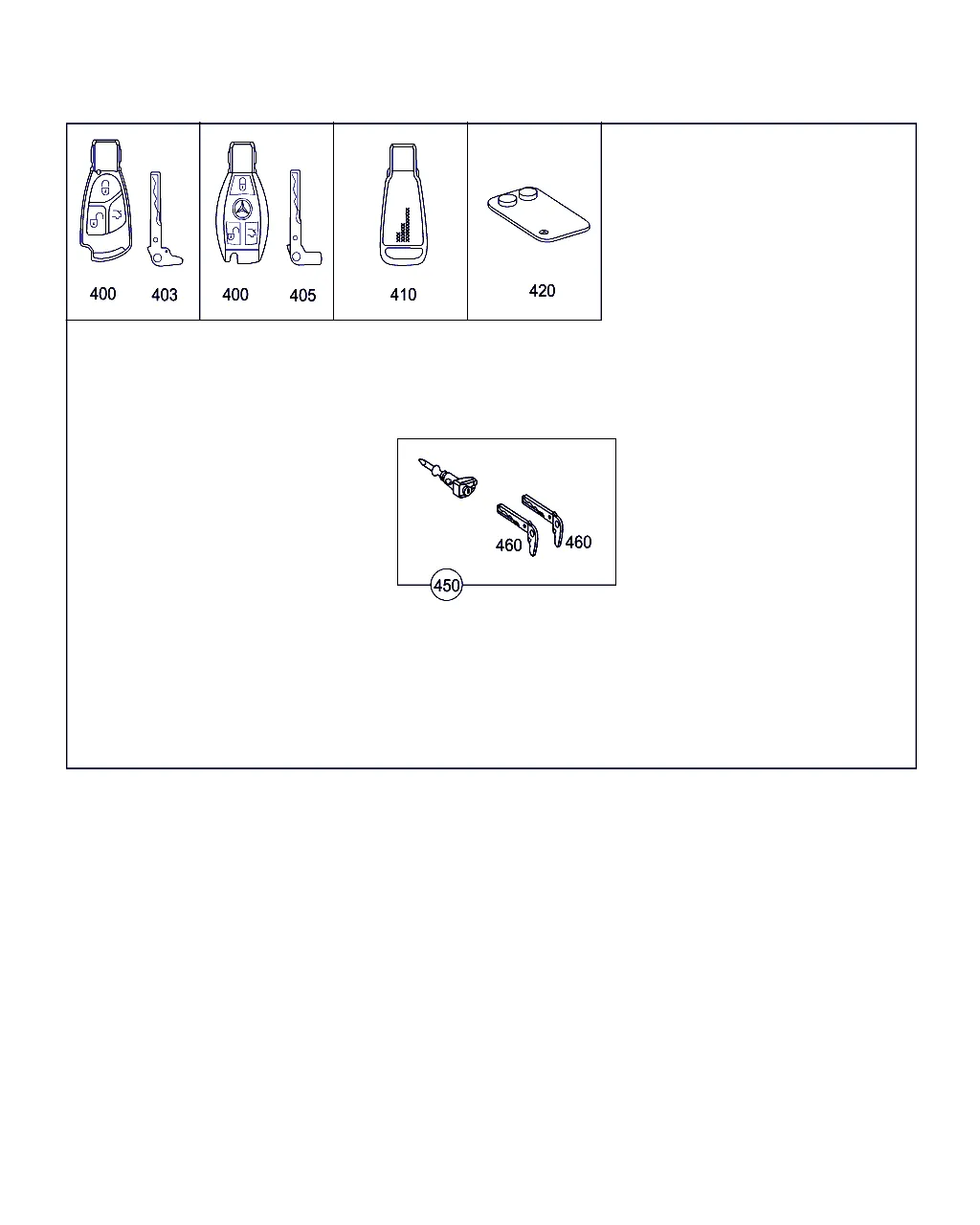 400 403

400 405

410

420

460 460

450