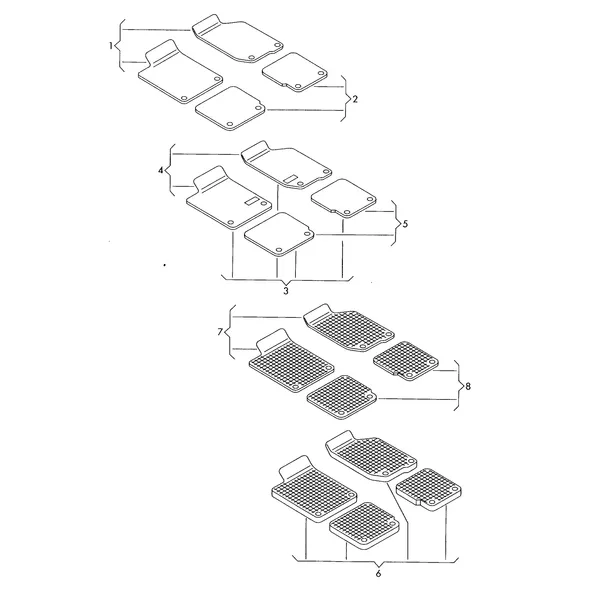 1
2
4
5
3
7
8
6