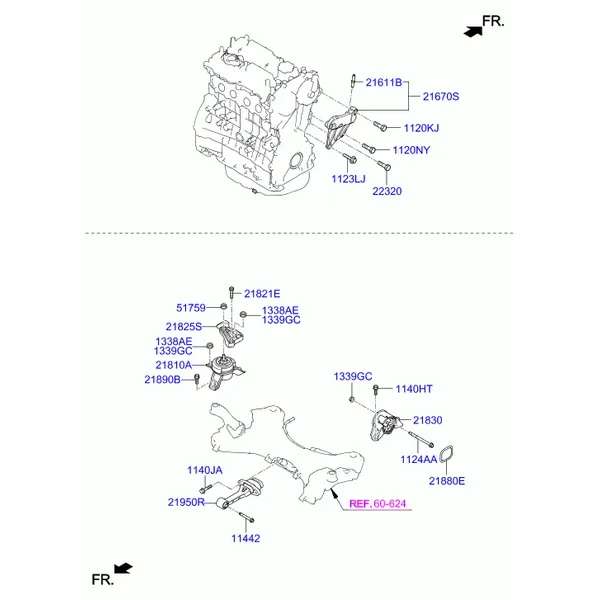 FR.

21611B
21670S
1120KJ
1120NY
1123LJ
22320

21821E
51759
1338AE
1339GC
21825S
1338AE
1339GC
21810A
21890B
1339GC
1140HT
21830
1124AA
21880E
1140JA
21950R
11442
REF.60-624

FR.