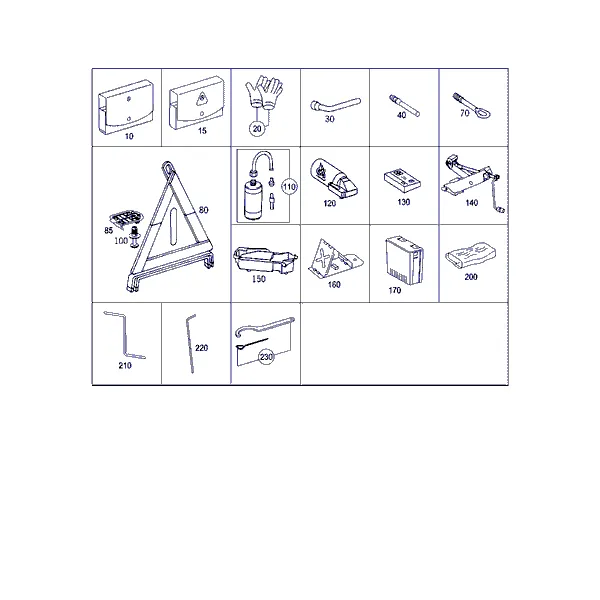 10
15
20
30
40
70
80
85
100
110
120
130
140
150
160
170
200
210
220
230