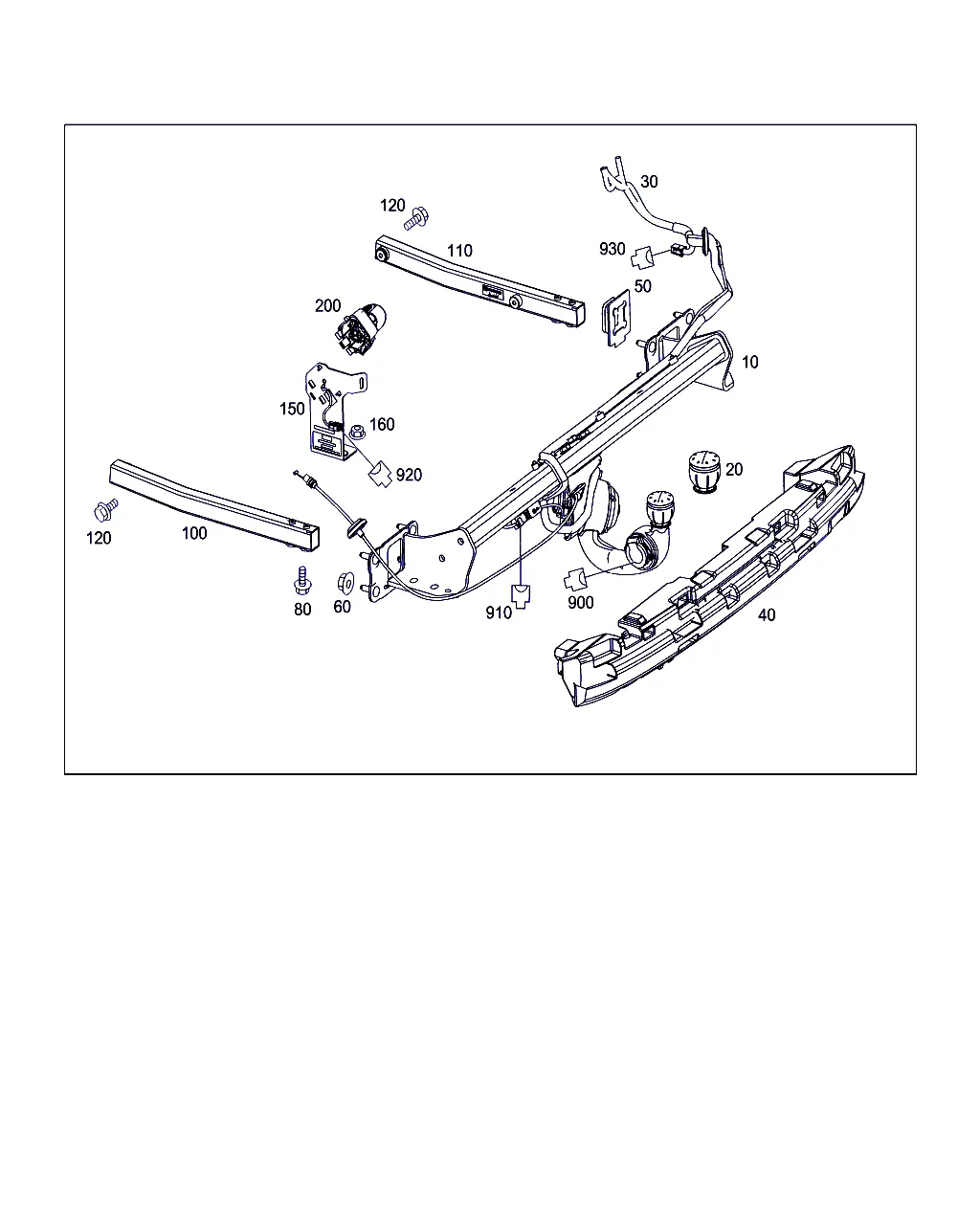 30
120
110
930
50
200
10
150
160
920
20
120
100
80
60
910
900
40