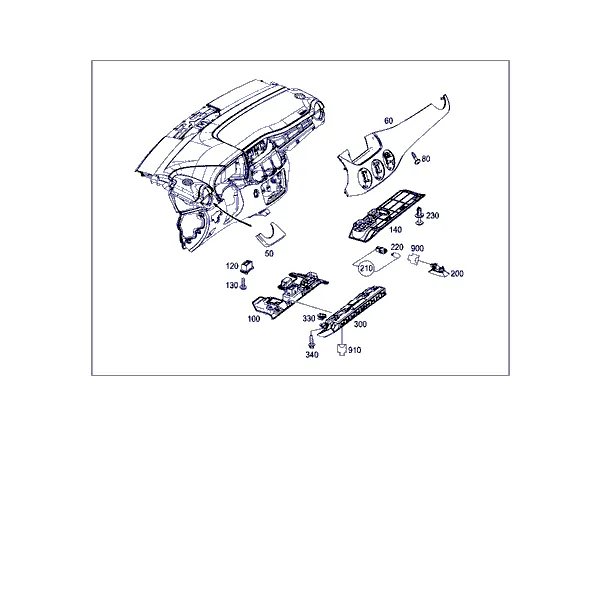 60
80
230
140
50
220
900
210
200
120
130
100
330
300
340
910