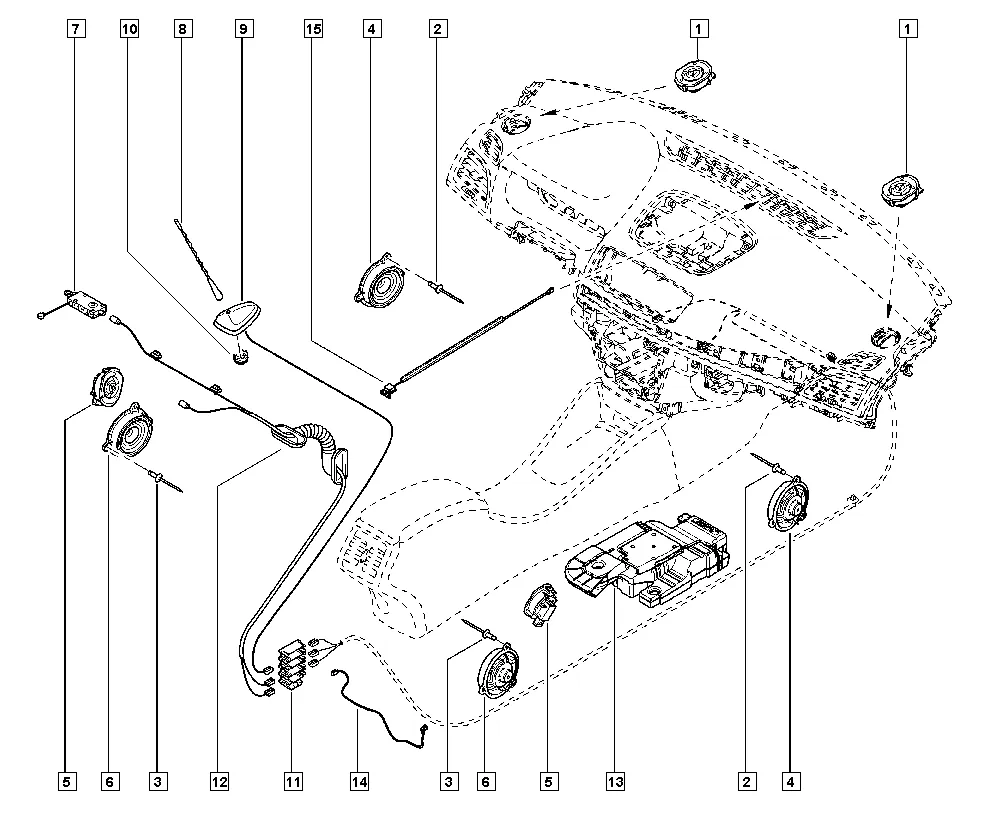 7
10
8
9
15
4
2
1
1
5
6
3
12
11
14
3
6
5
13
2
4