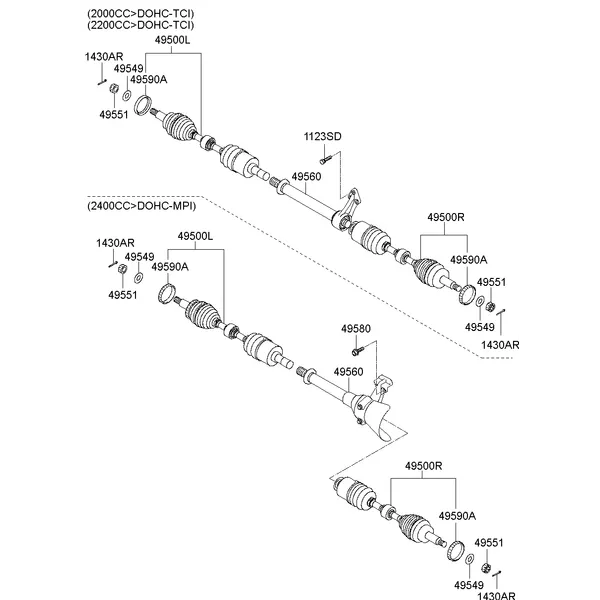 (2000CC>DOHC-TCI)
(2200CC>DOHC-TCI)
49500L
1430AR
49549
49590A
49551
1123SD
49560
49500R
49590A
49551
49549
1430AR
(2400CC>DOHC-MPI)
1430AR
49500L
49549
49590A
49551
49580
49560
49500R
49590A
49551
49549
1430AR