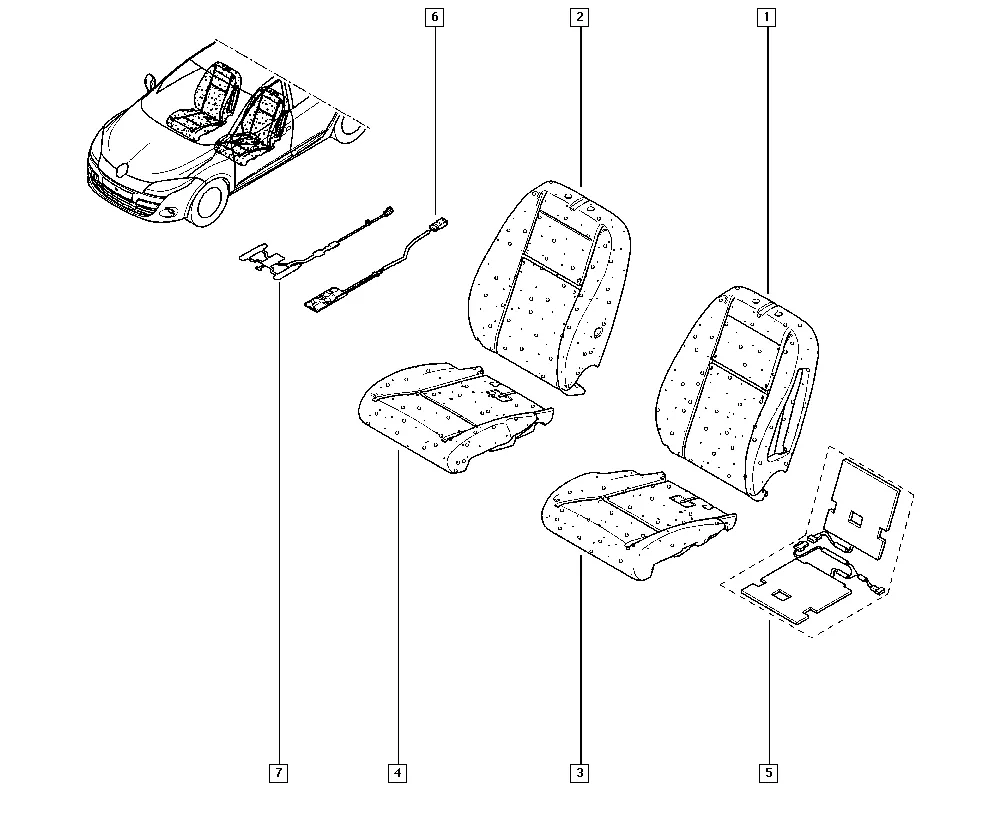 6
2
1
7
4
3
5