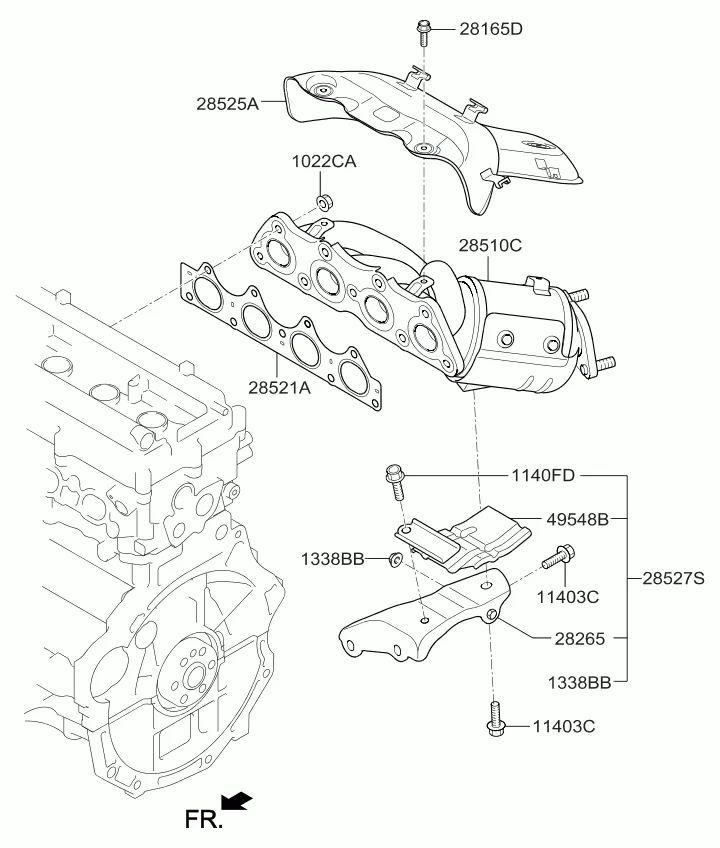 28165D
28525A
1022CA
28510C
28521A
1140FD
49548B
1338BB
11403C
28527S
28265
1338BB
11403C
FR.