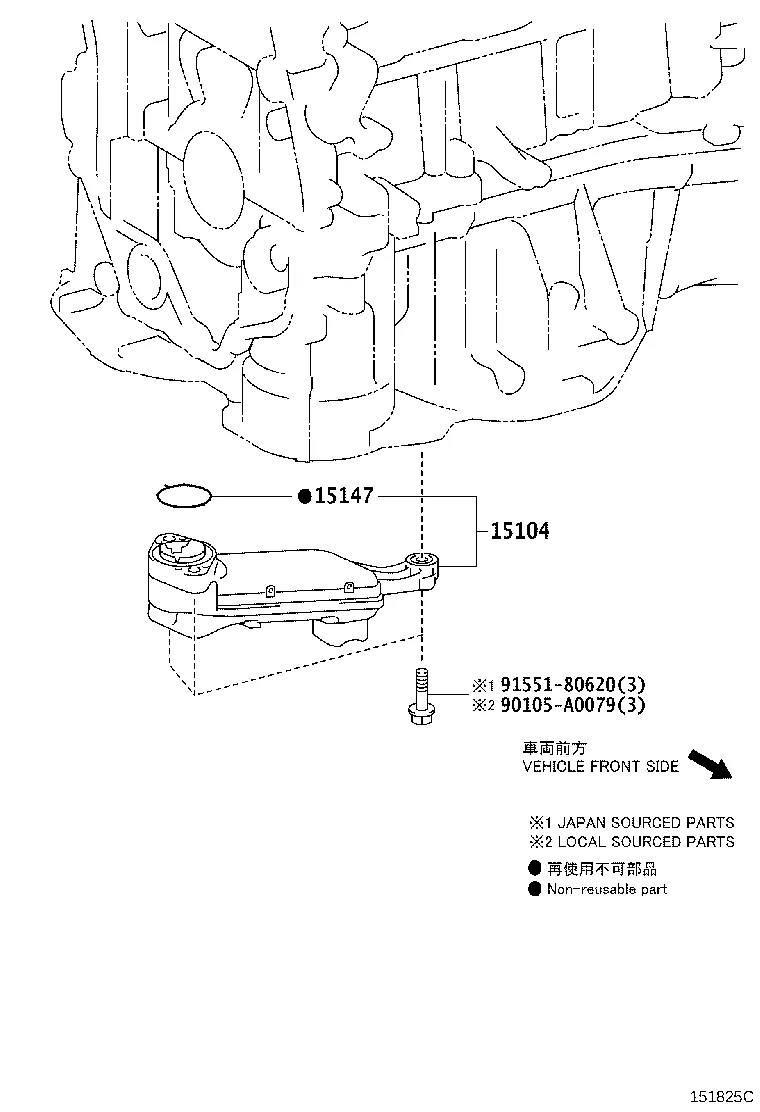 ●15147

15104

※1 91551-80620(3)
※2 90105-A0079(3)

車両前方
VEHICLE FRONT SIDE

※1 JAPAN SOURCED PARTS
※2 LOCAL SOURCED PARTS
● 再使用不可部品
● Non-reusable part

151825C