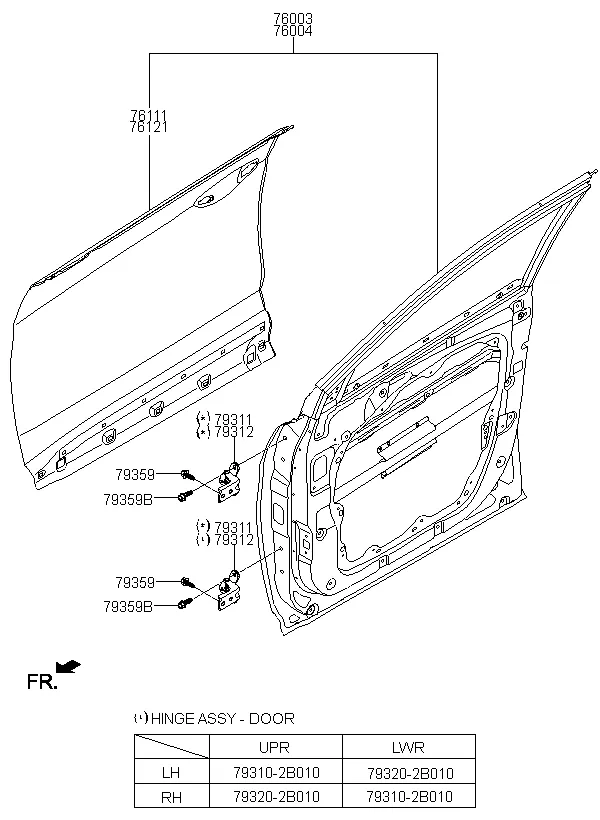 76003
76004

76111
76121

(*) 79311
(*) 79312

79359

79359B

(*) 79311
(*) 79312

79359

79359B

FR.

(*) HINGE ASSY - DOOR

| | UPR | LWR |
|---|---|---|
| LH | 79310-2B010 | 79320-2B010 |
| RH | 79320-2B010 | 79310-2B010 |