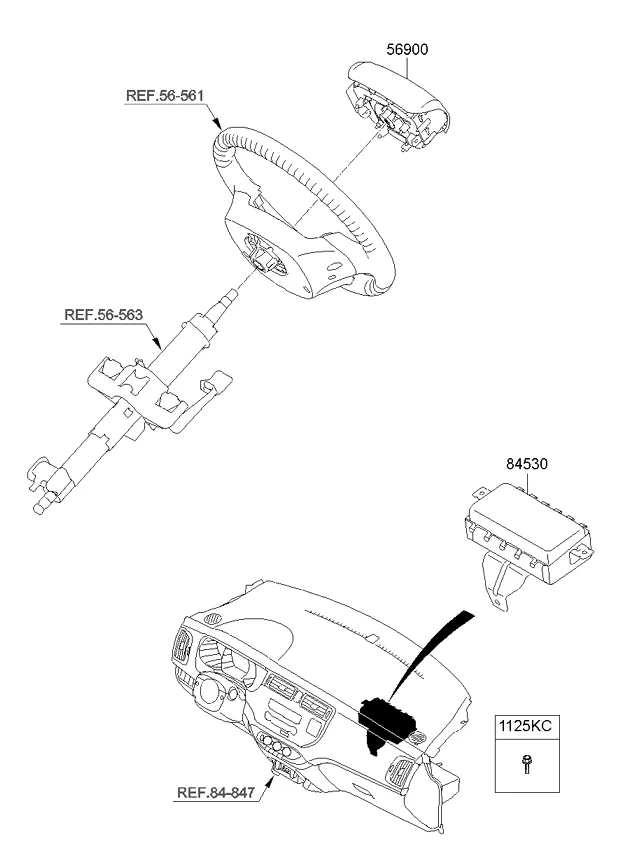 56900

REF.56-561

REF.56-563

84530

1125KC

REF.84-847