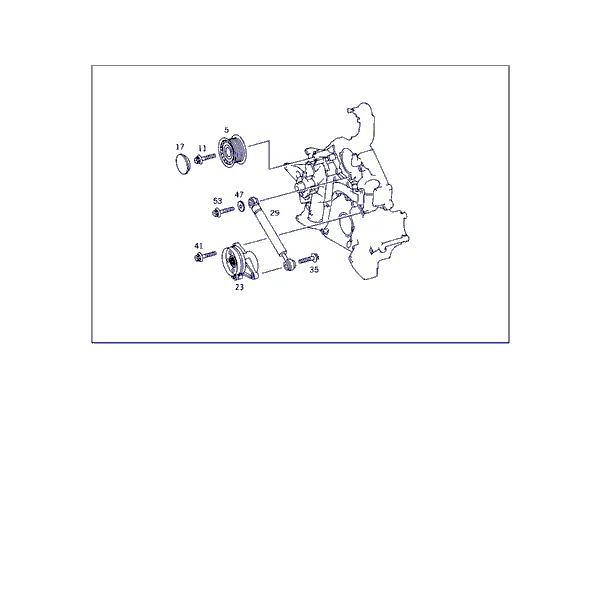 5
17
11
53
47
29
41
35
23