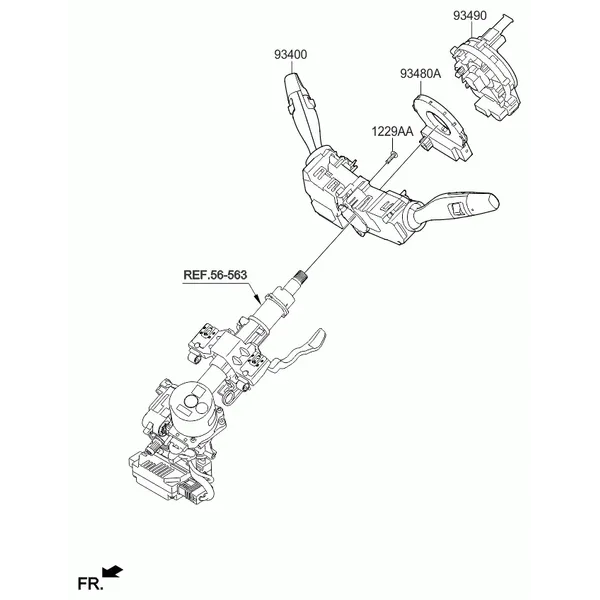 93490
93400
93480A
1229AA
REF.56-563
FR.