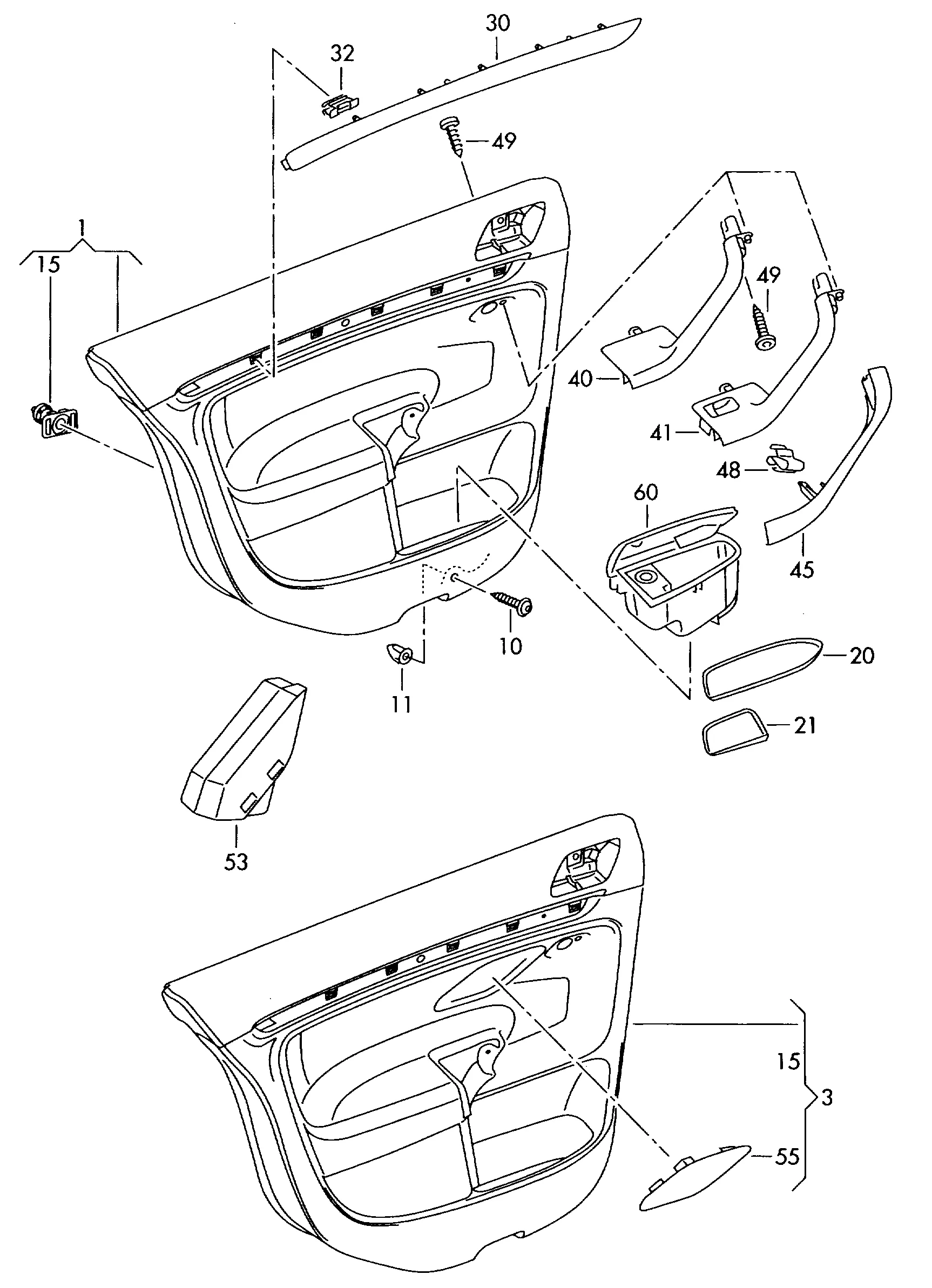 30
32
49
1
15
49
40
41
48
60
45
10
11
20
21
53
15
3
55