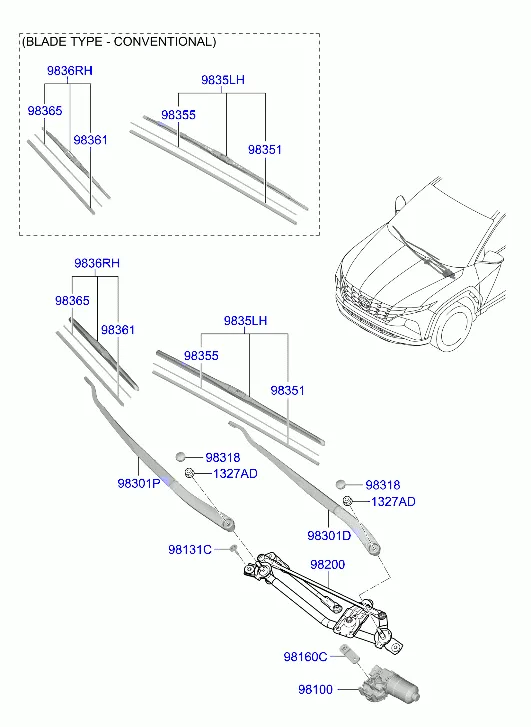 (BLADE TYPE - CONVENTIONAL)

9836RH
98365
98361

9835LH
98355
98351

9836RH
98365
98361

9835LH
98355
98351

98318
1327AD
98301P

98318
1327AD
98301D

98131C
98200

98160C
98100