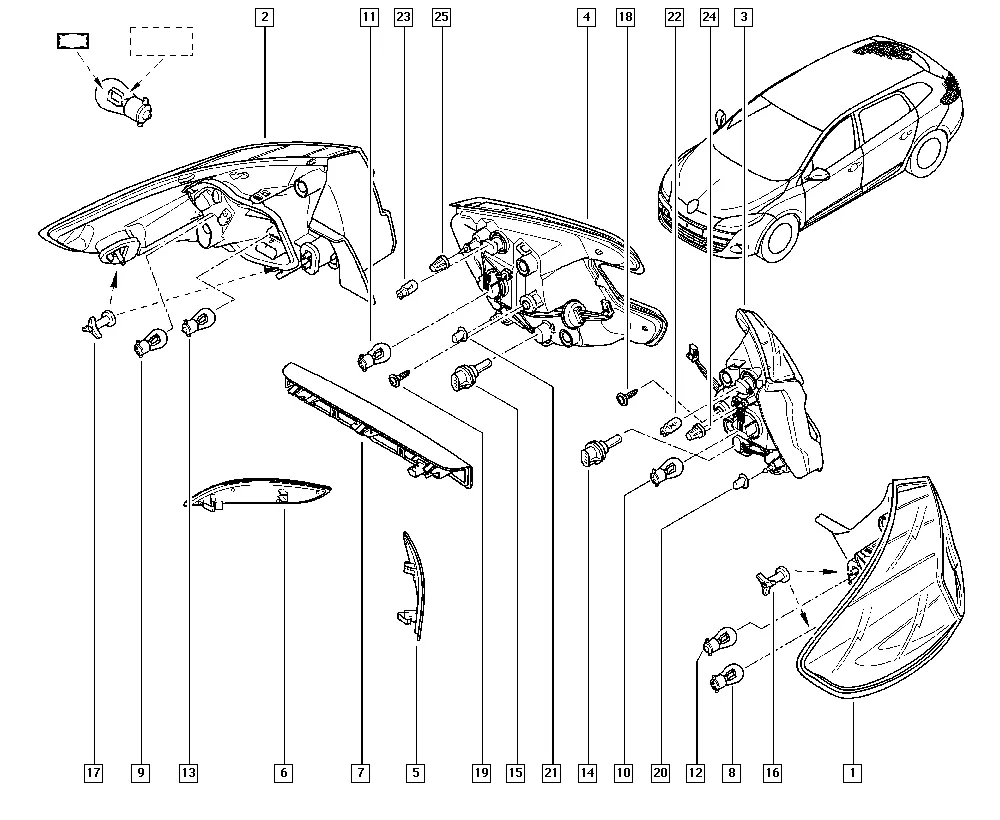 2
11
23
25
4
18
22
24
3
17
9
13
6
7
5
19
15
21
14
10
20
12
8
16
1