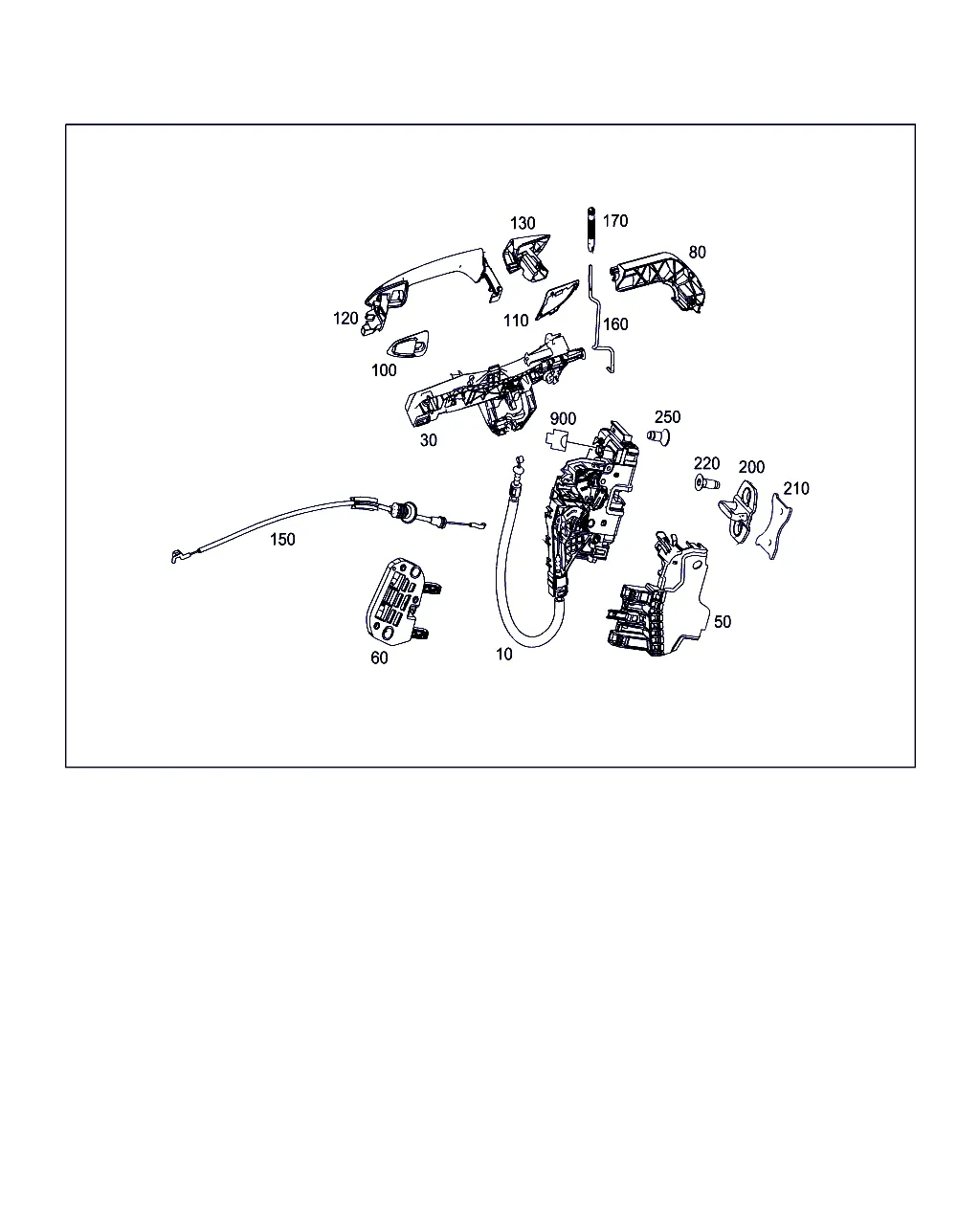 130
170
80
120
110
160
100
30
900
250
220
200
210
150
60
10
50