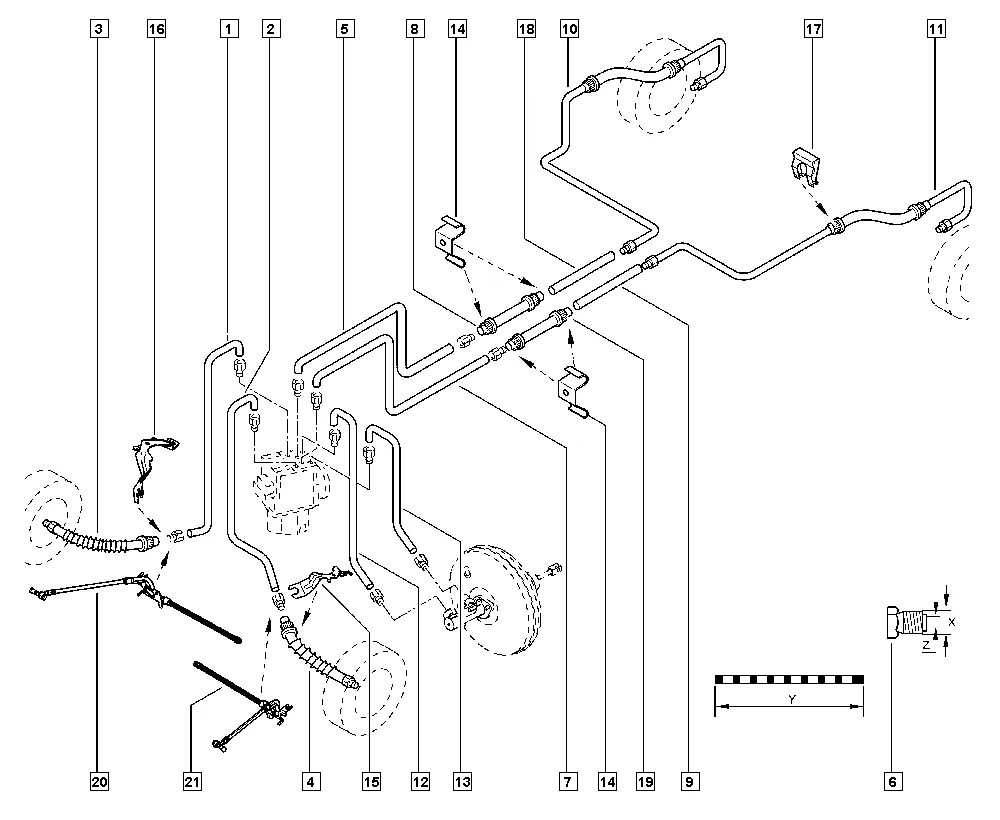 3 16 1 2 5 8 14 18 10 17 11

X
Z
Y

20 21 4 15 12 13 7 14 19 9 6