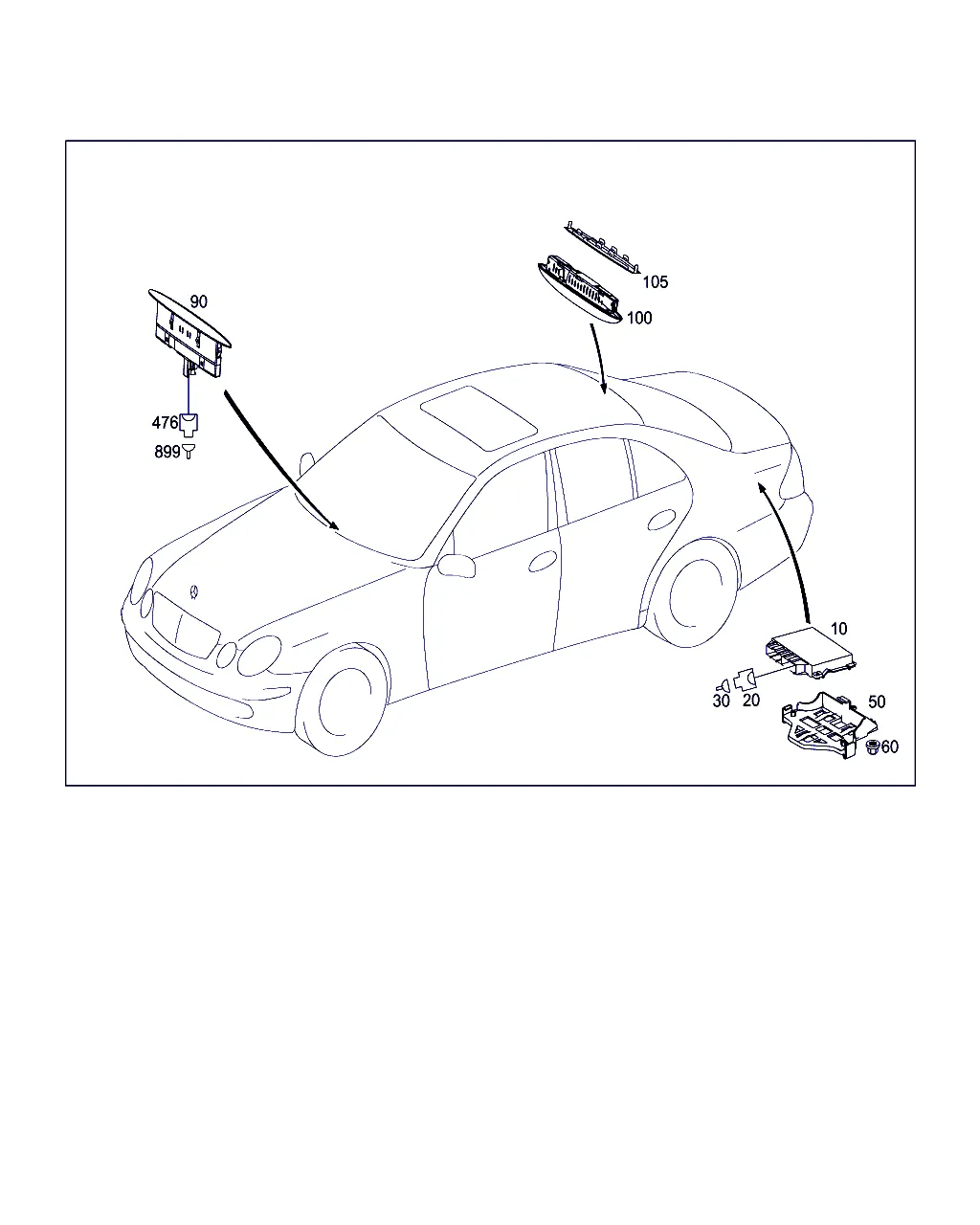 90
476
899
105
100
10
30
20
50
60