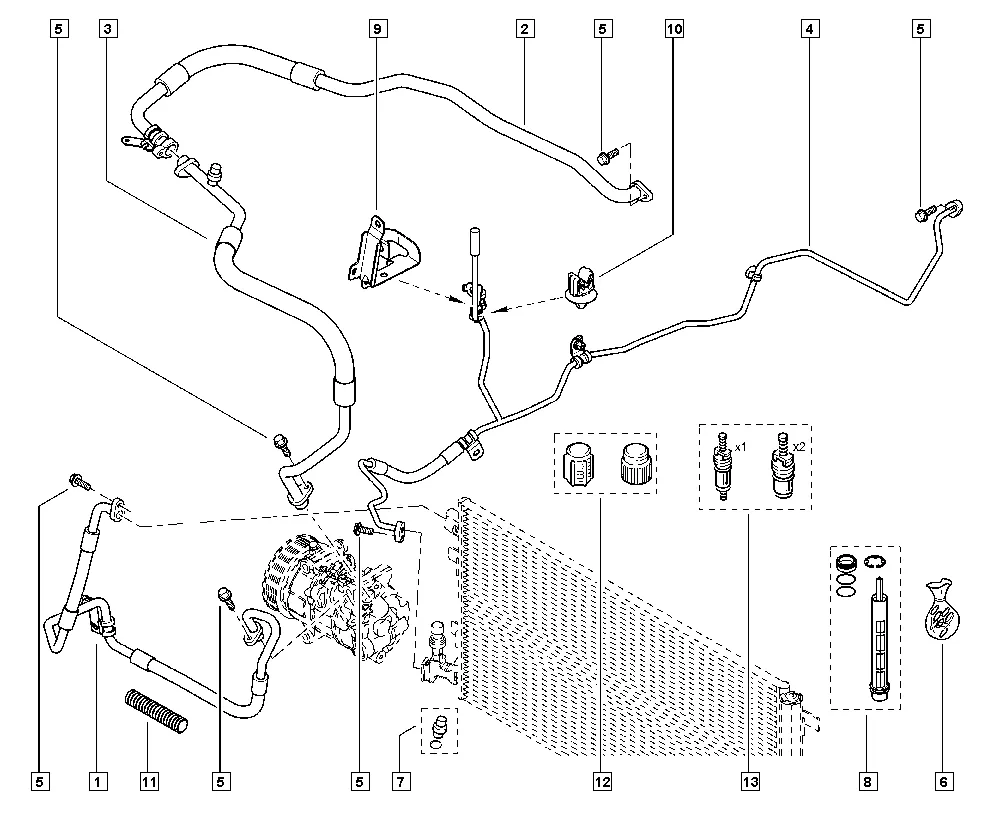 5
3
9
2
5
10
4
5
x1
x2
5
1
11
5
5
7
12
13
8
6