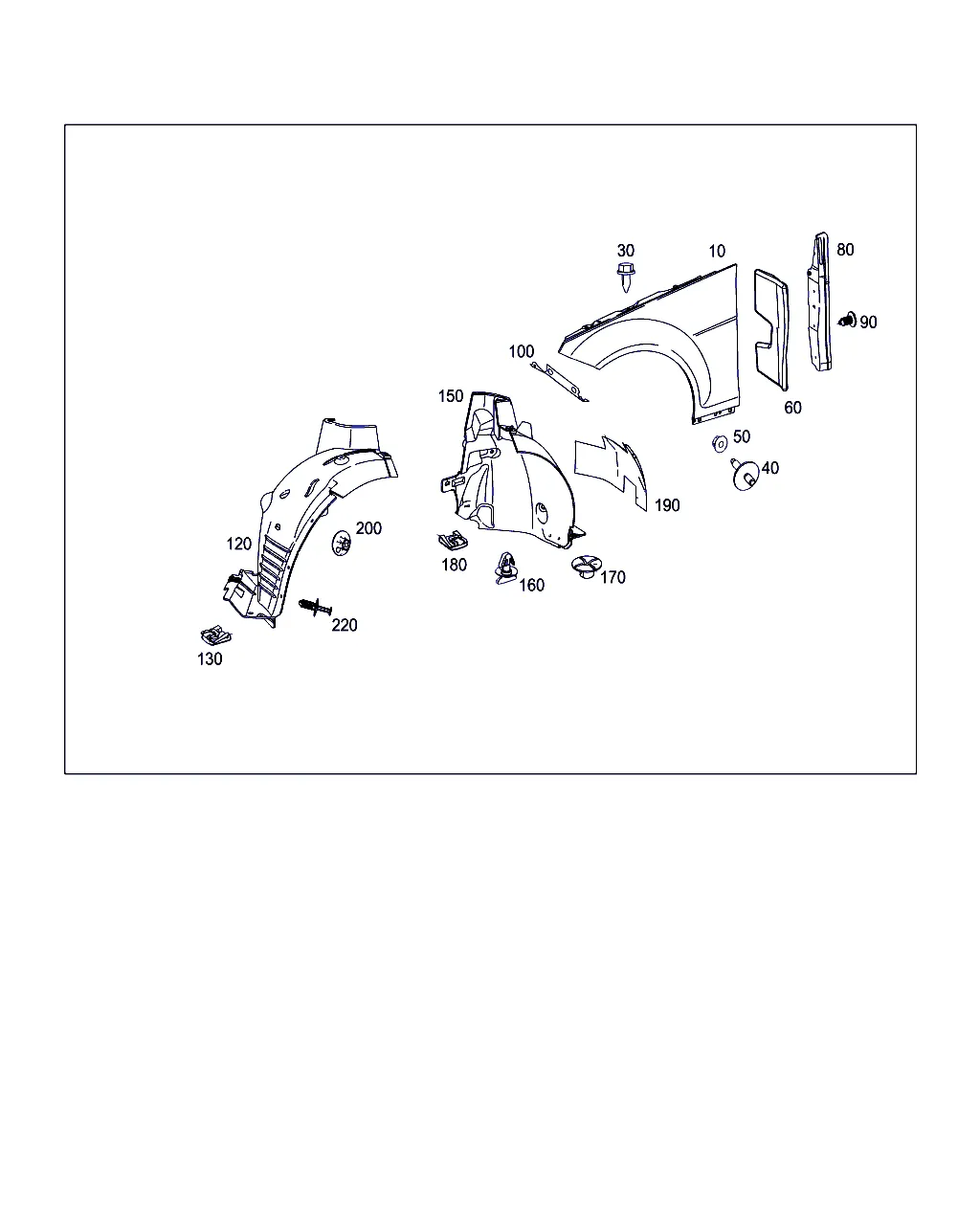 30
10
80
90
100
60
150
50
40
190
200
120
180
160
170
220
130